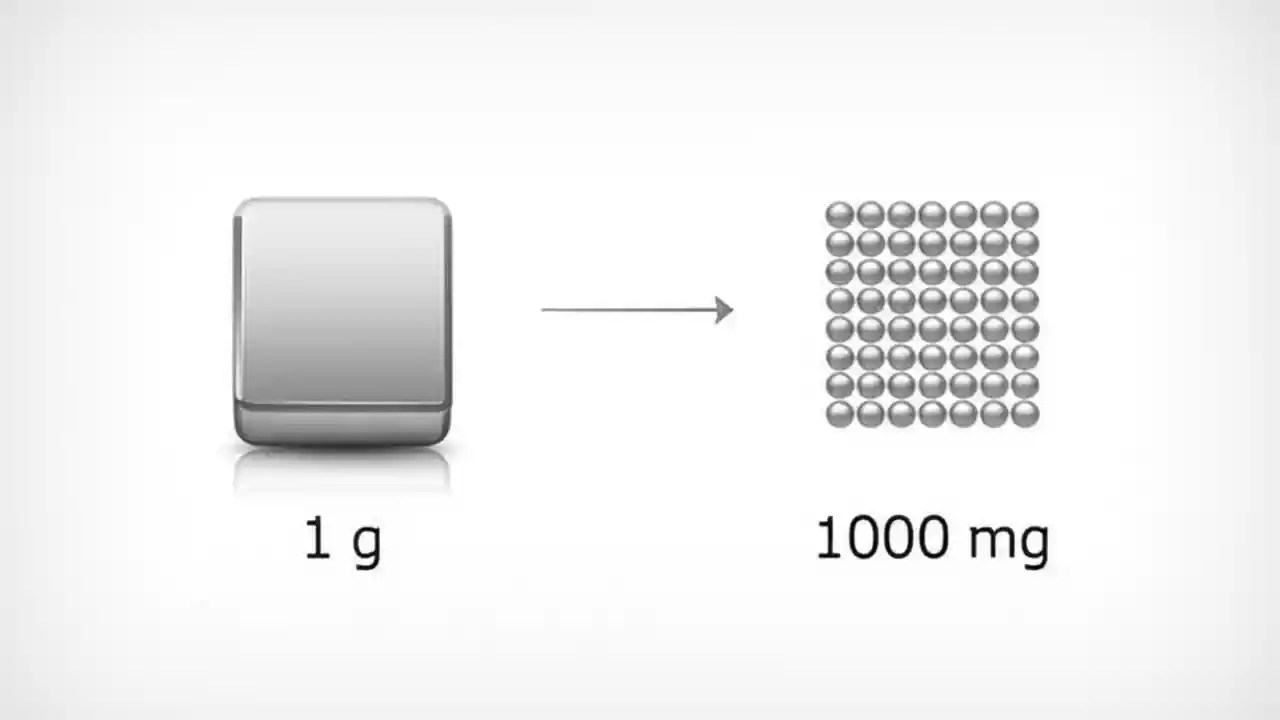 1 g

1000 mg