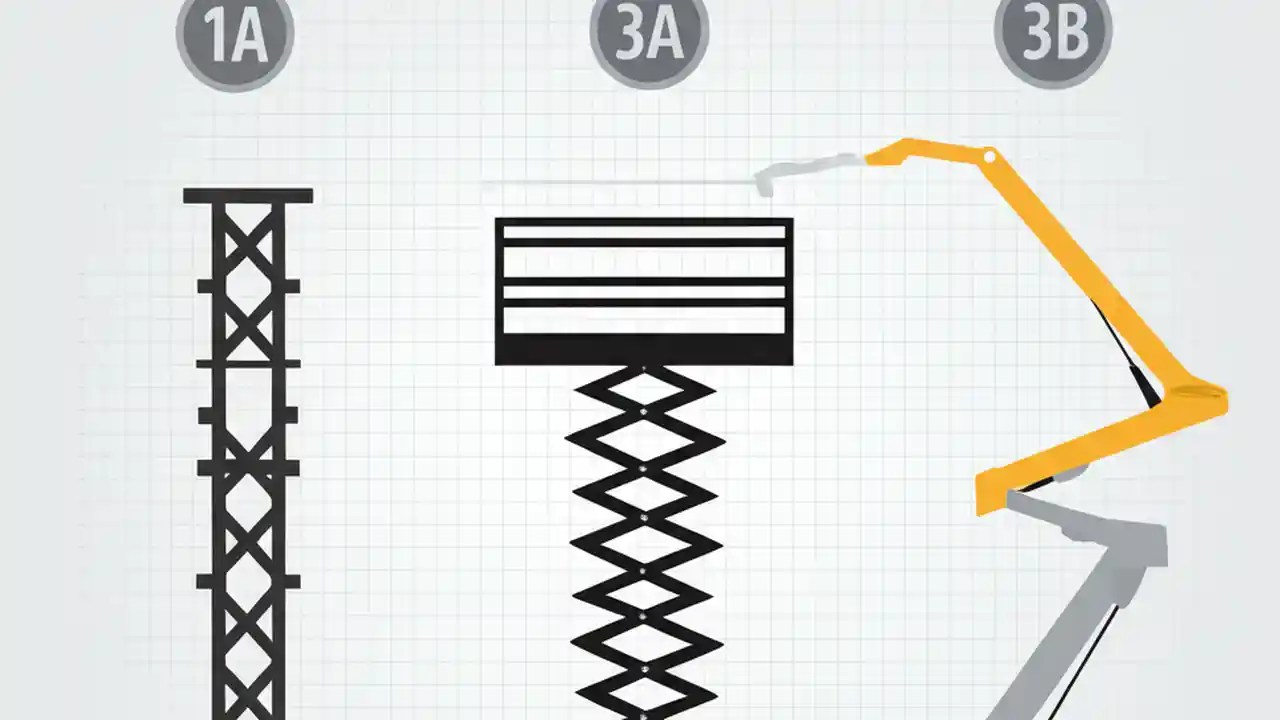 1A

3A

3B