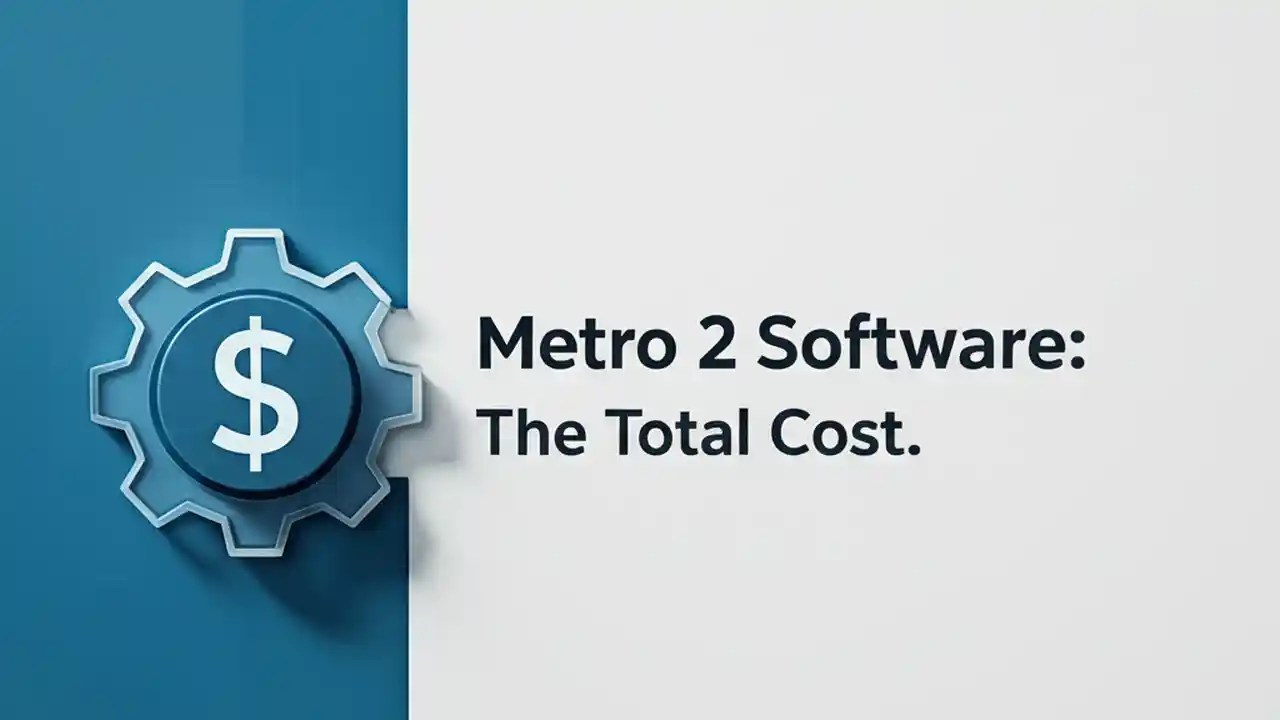 $

Metro 2 Software:
The Total Cost.