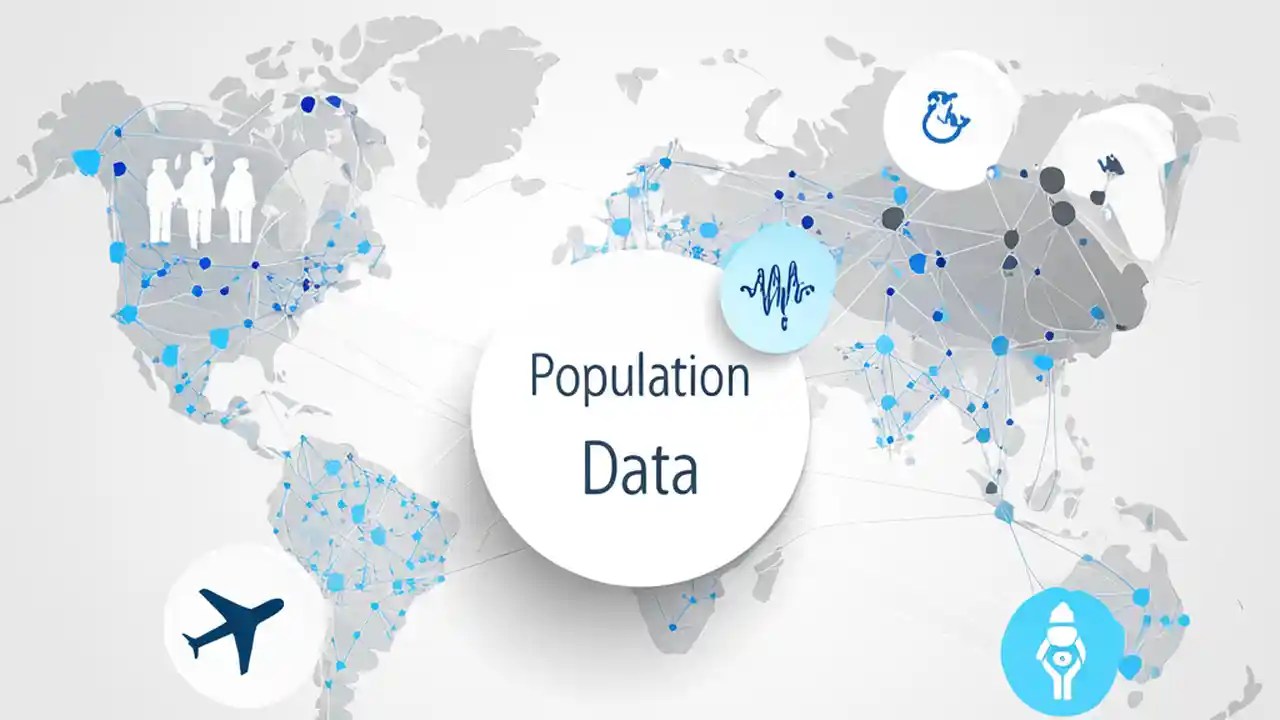 Population
Data