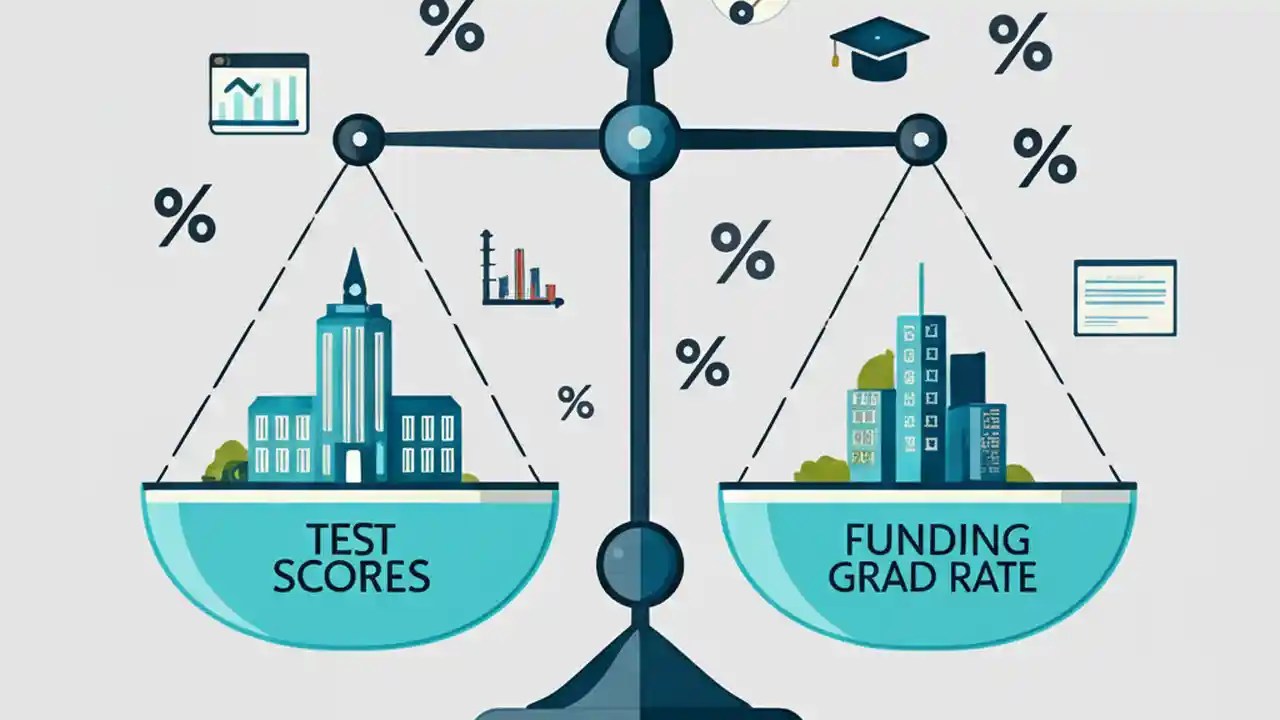 %

%

%

%

%

%

%

TEST SCORES

FUNDING GRAD RATE