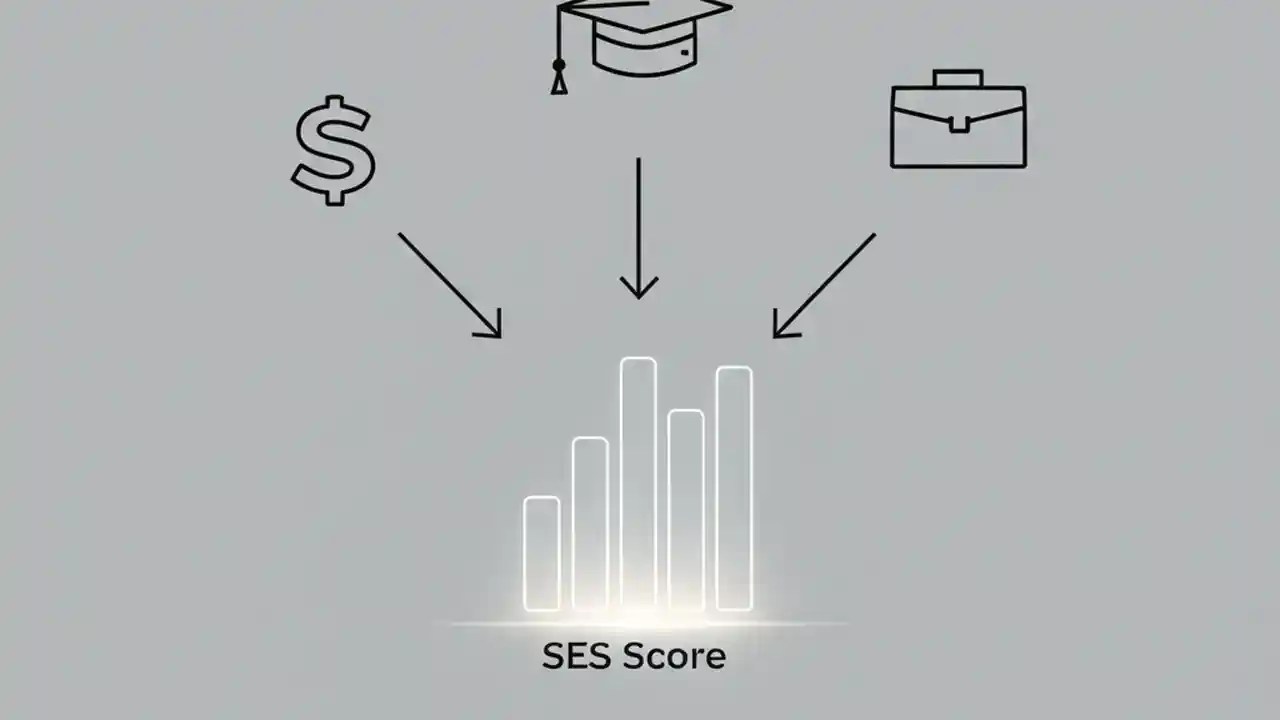 $

SES Score