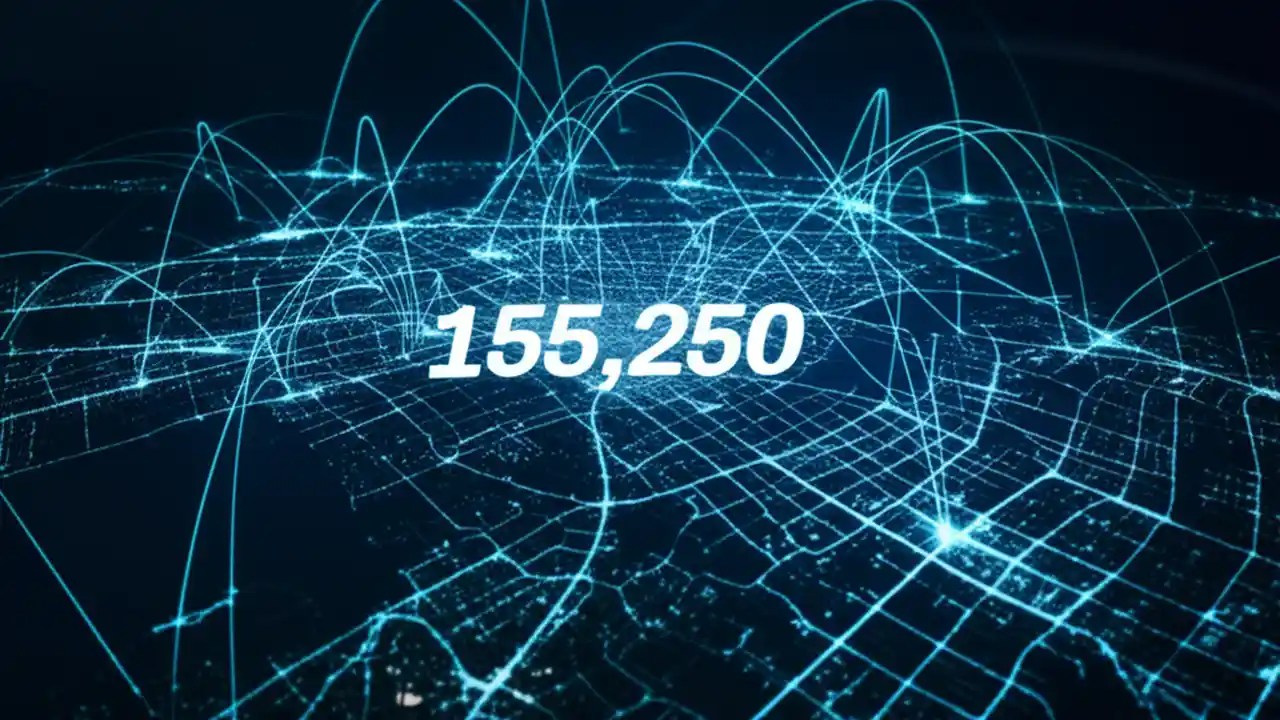 155,250