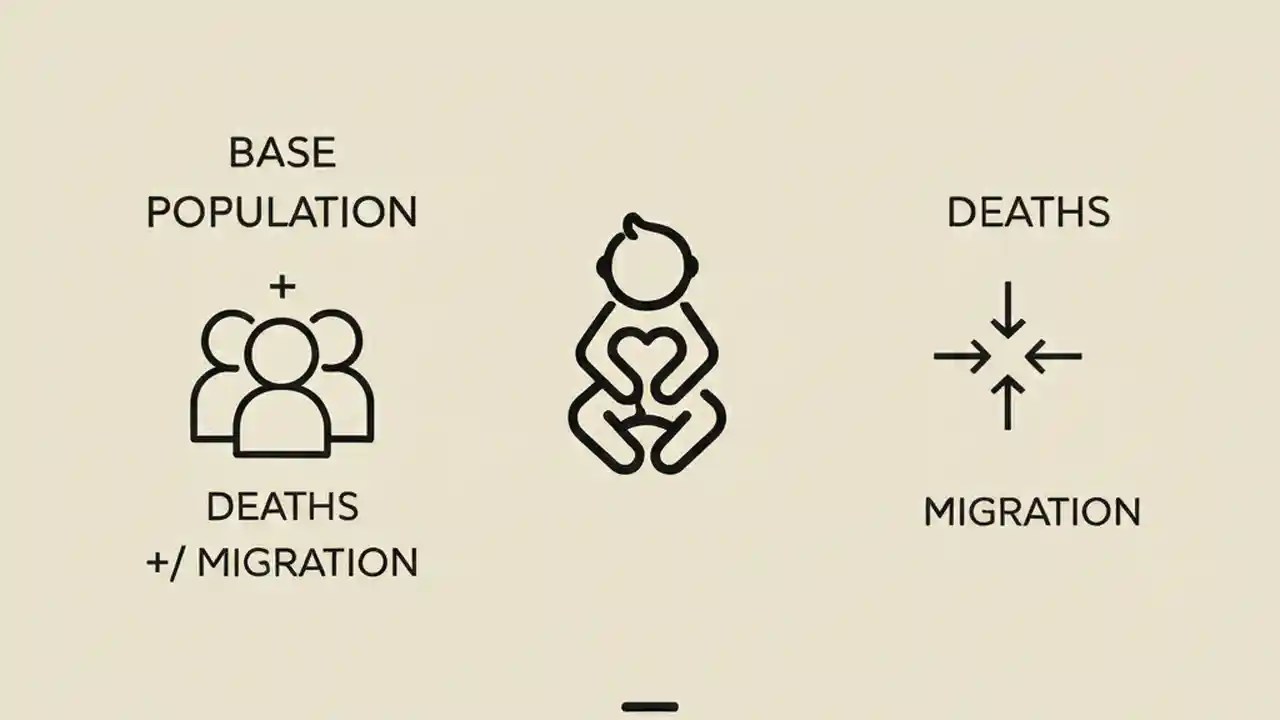 BASE POPULATION

+

DEATHS
+/ MIGRATION

DEATHS

MIGRATION