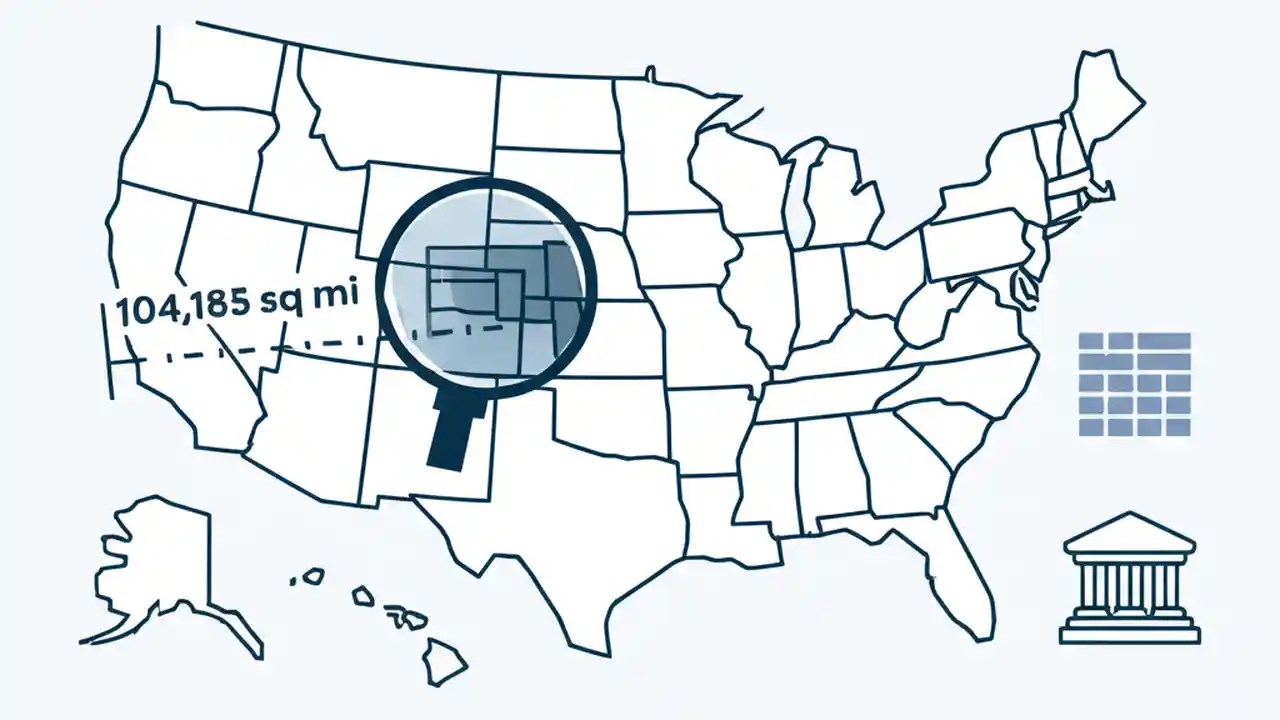 104,185 sq mi