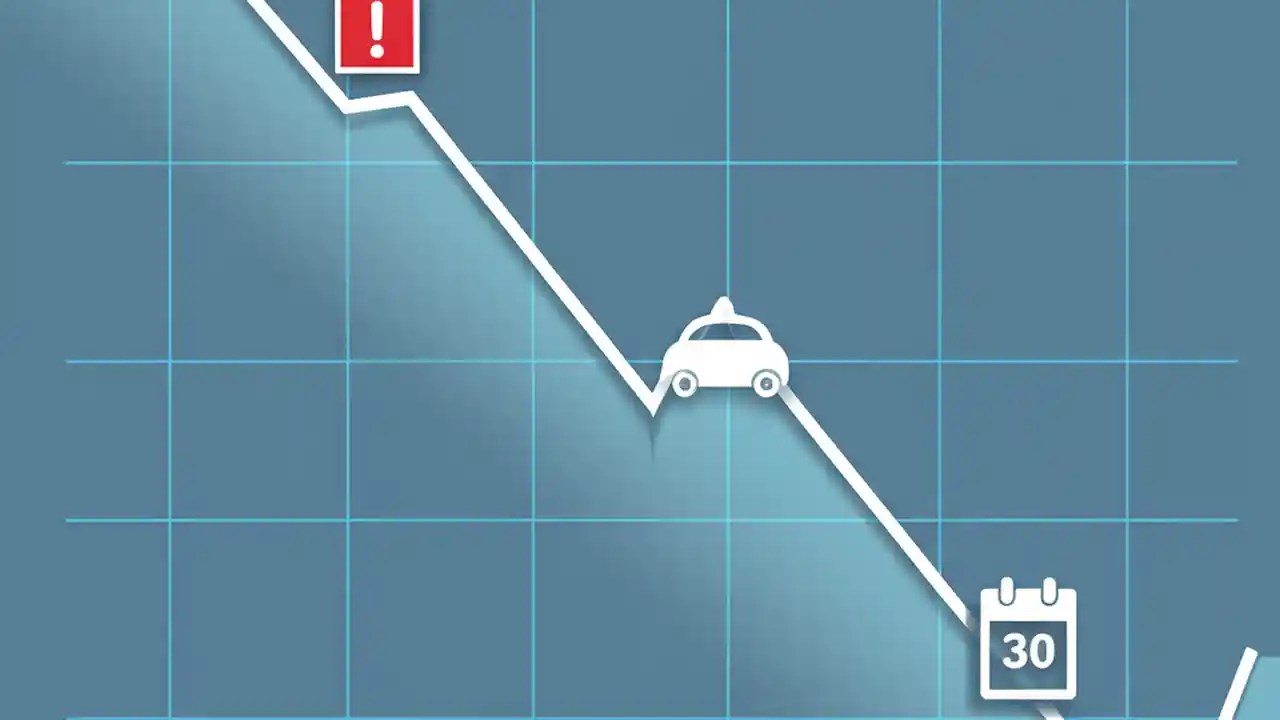 !

30