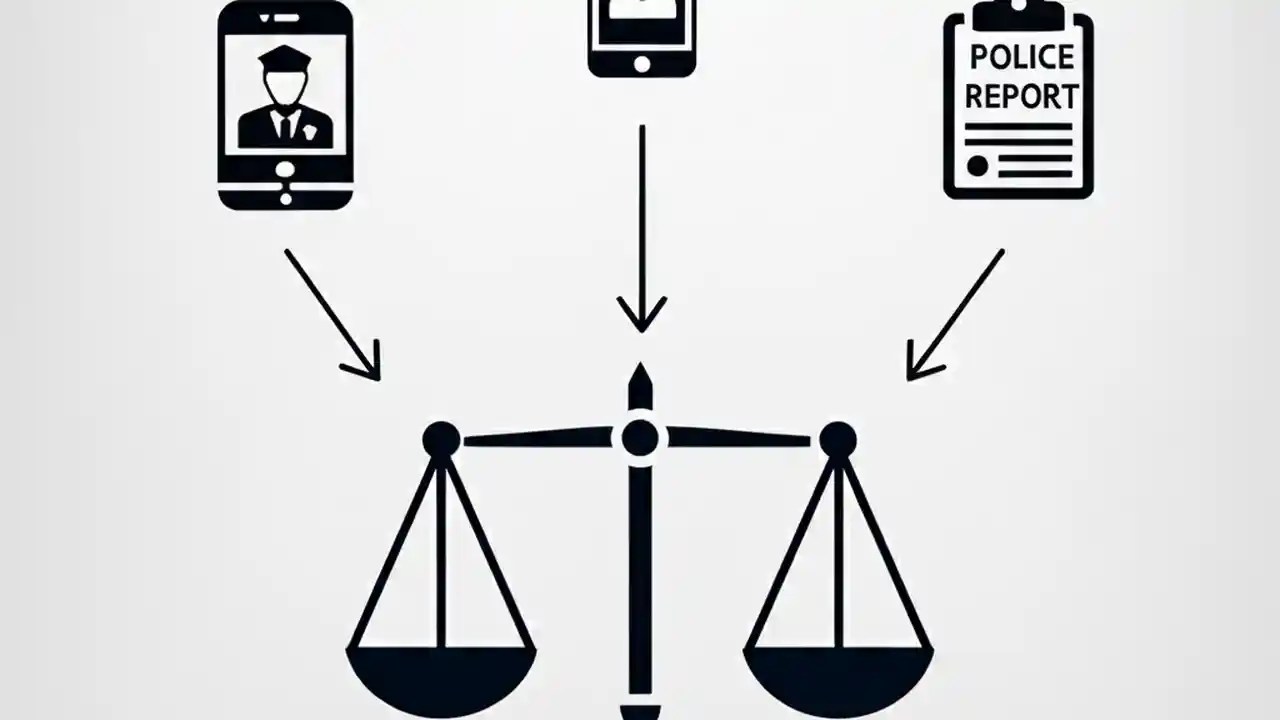 POLICE REPORT