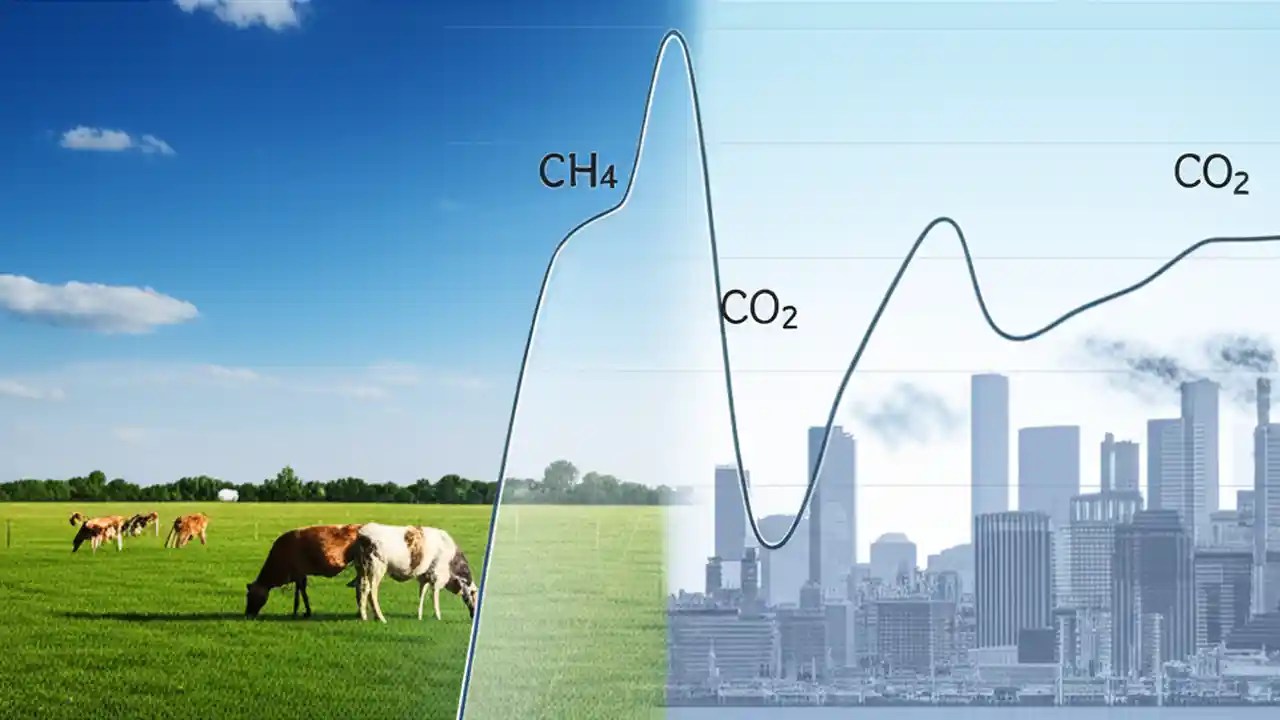 $CH_4$

$CO_2$

$CO_2$