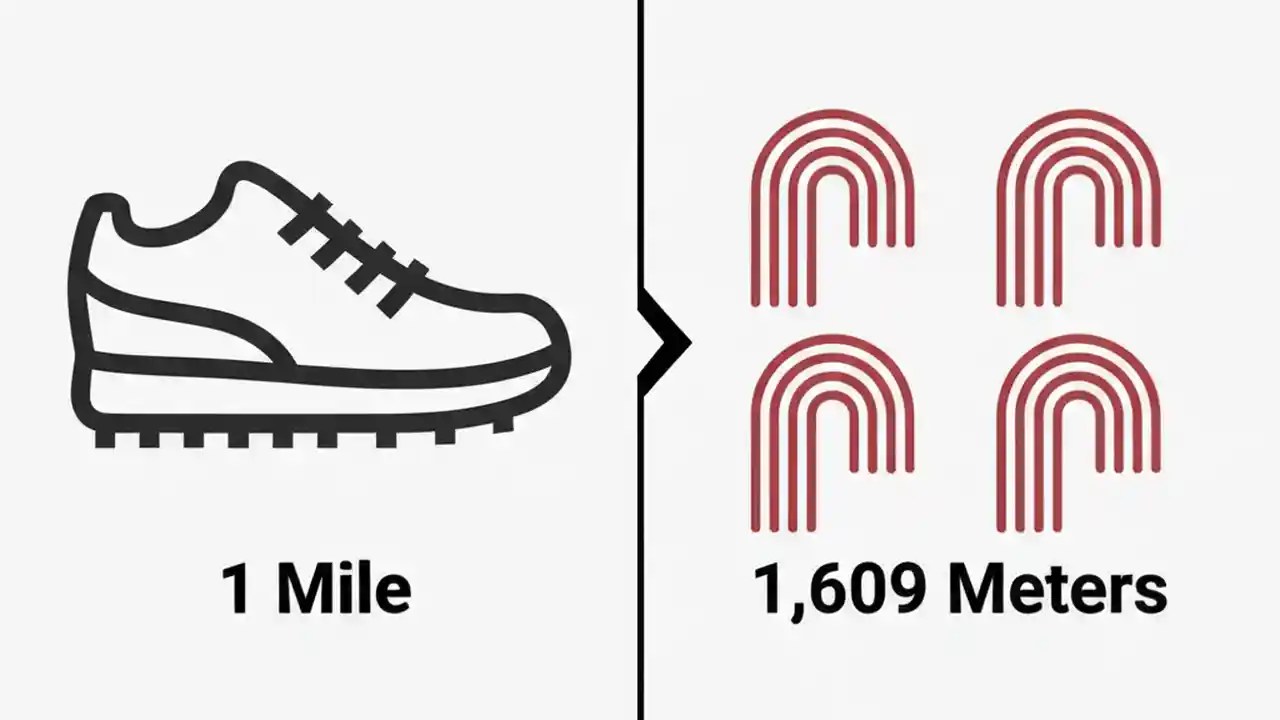 1 Mile

1,609 Meters