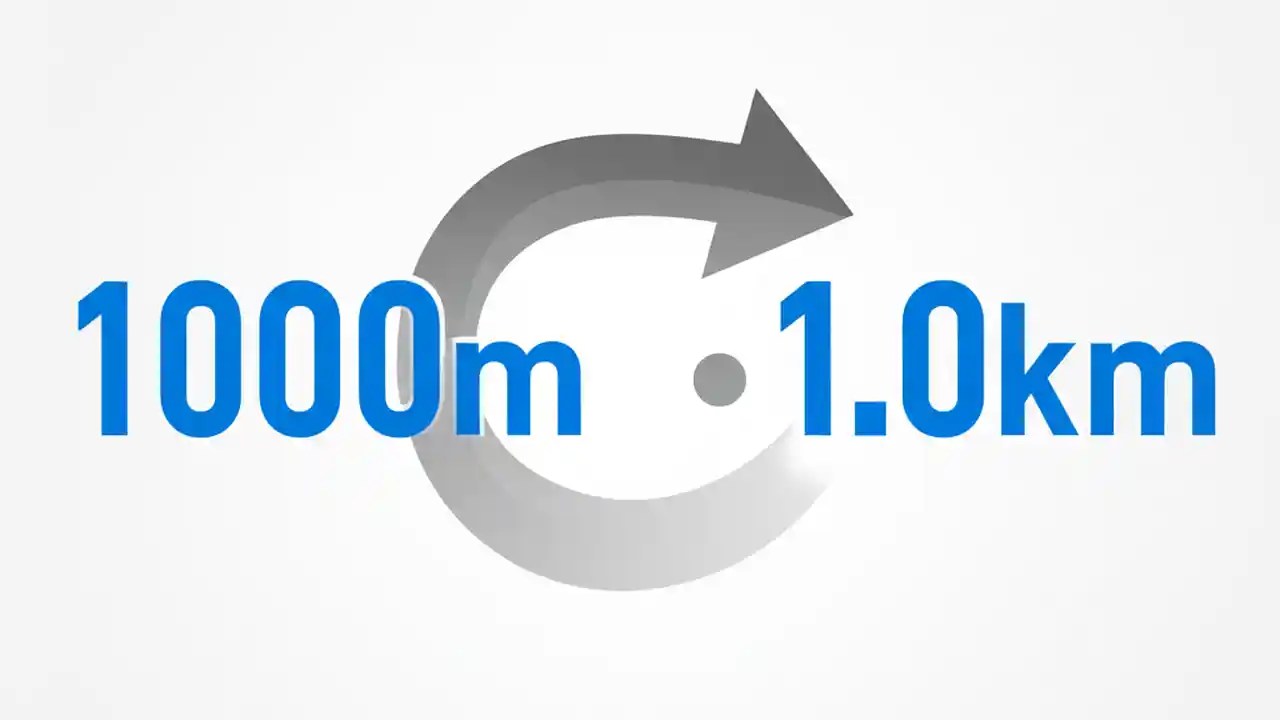 1000m 1.0km