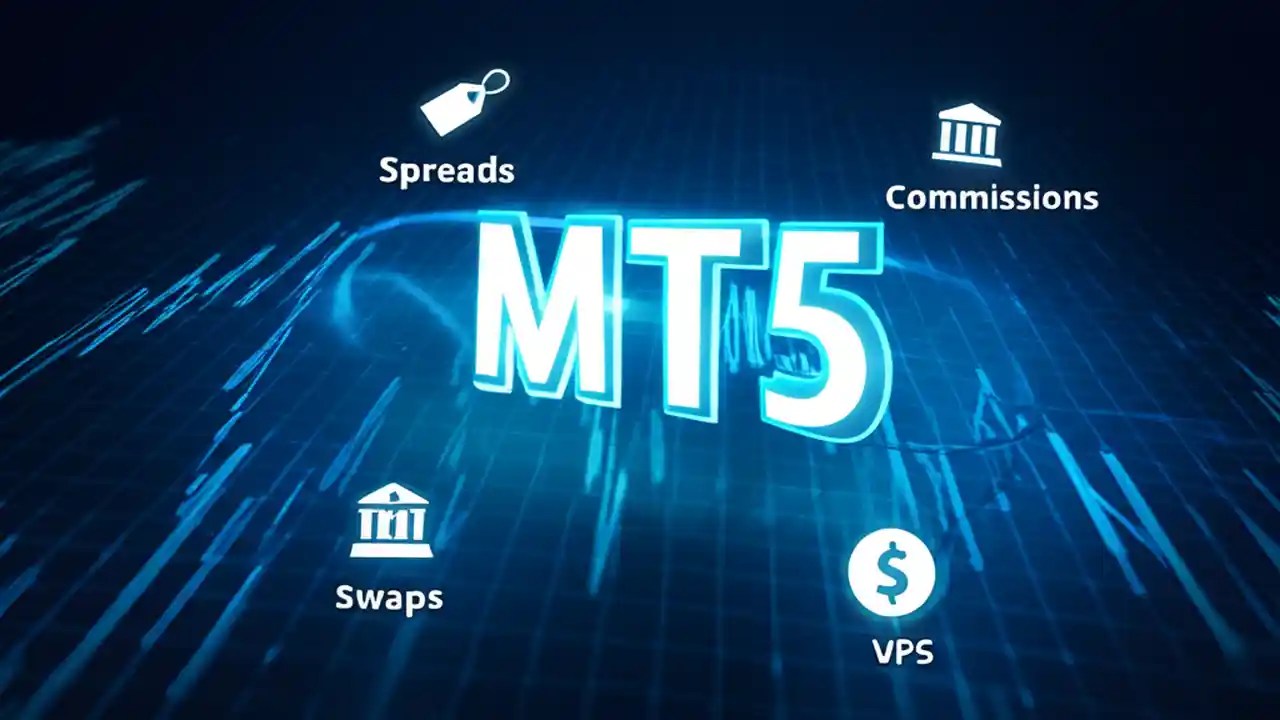 Spreads

Commissions

MT5

Swaps

$

VPS