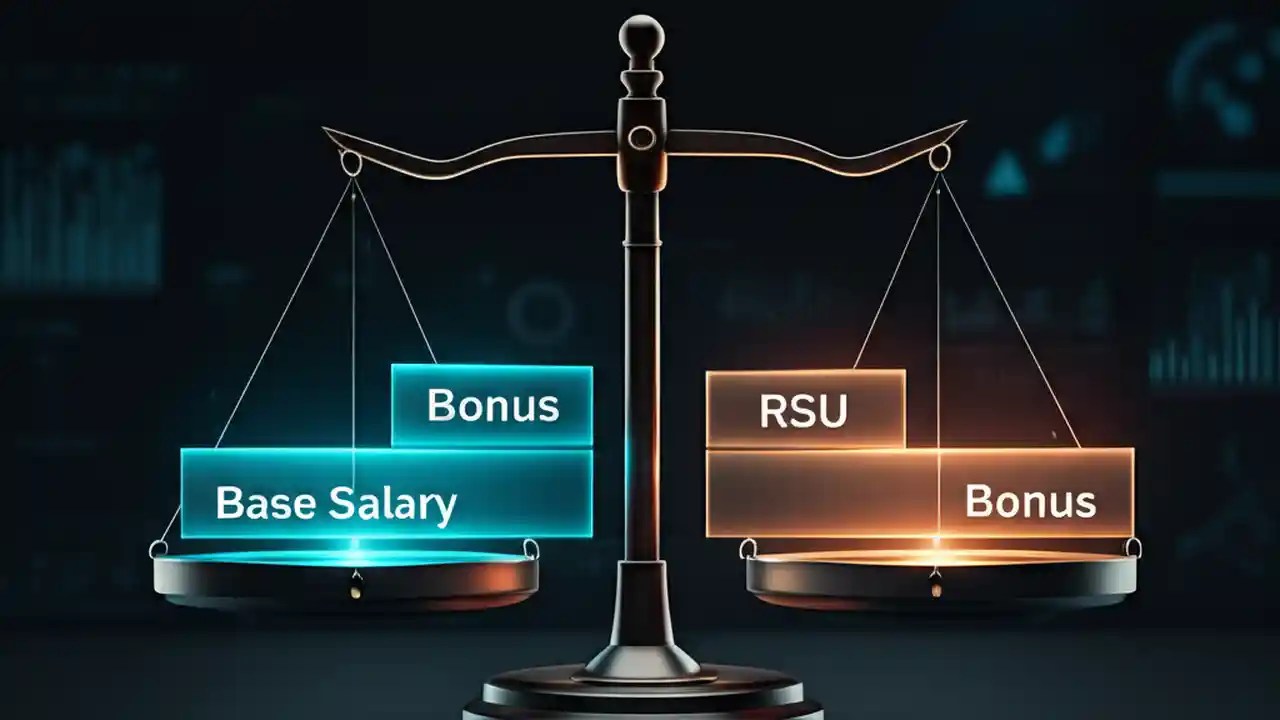 Bonus
Base Salary
RSU
Bonus