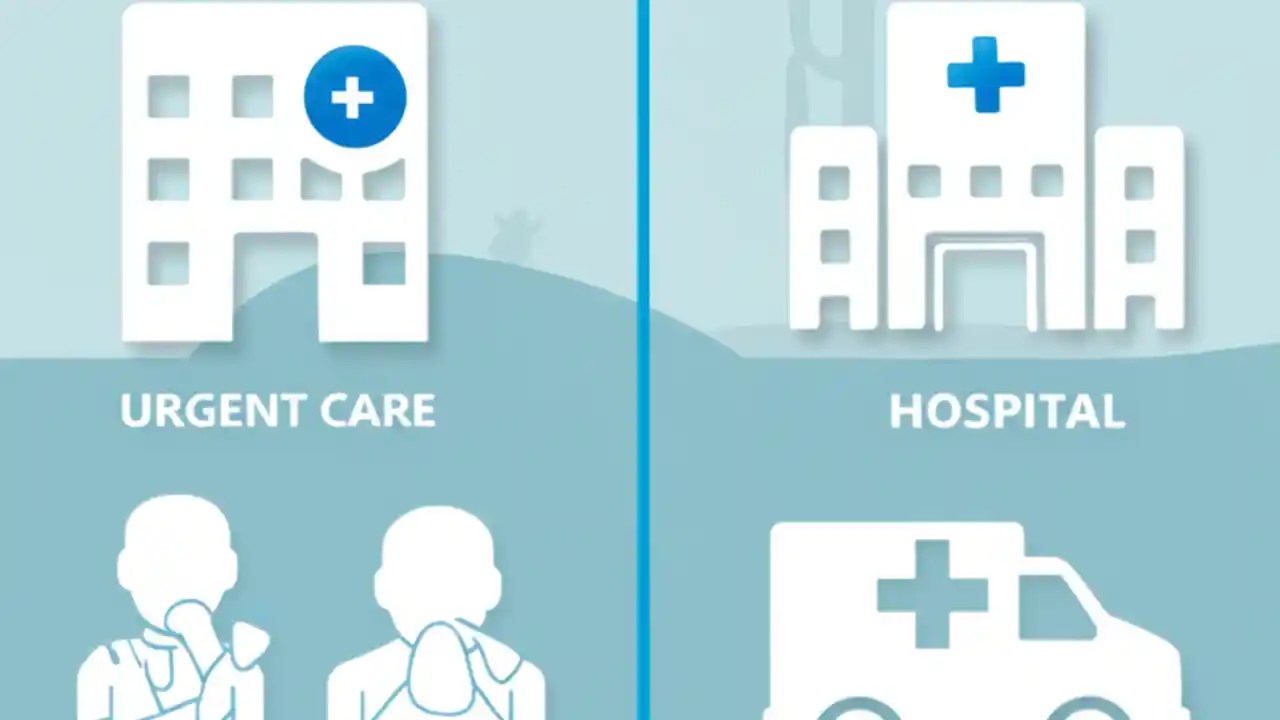 URGENT CARE

HOSPITAL