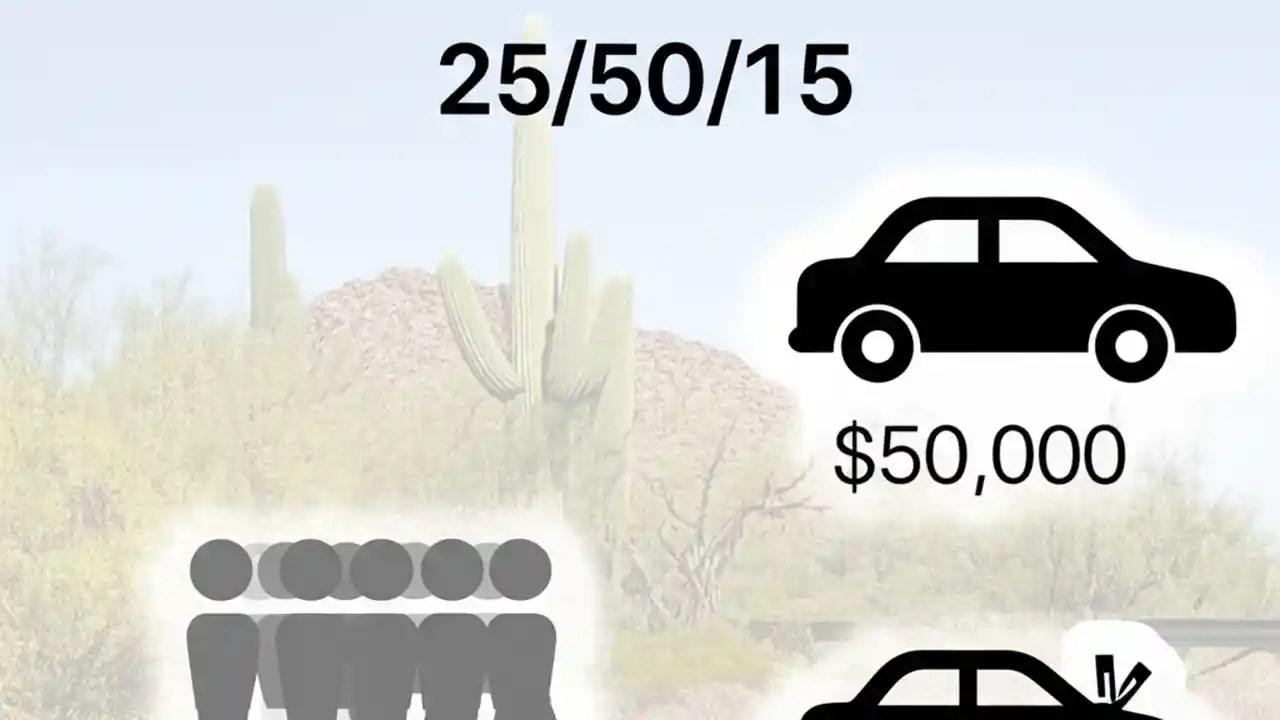 25/50/15

$50,000