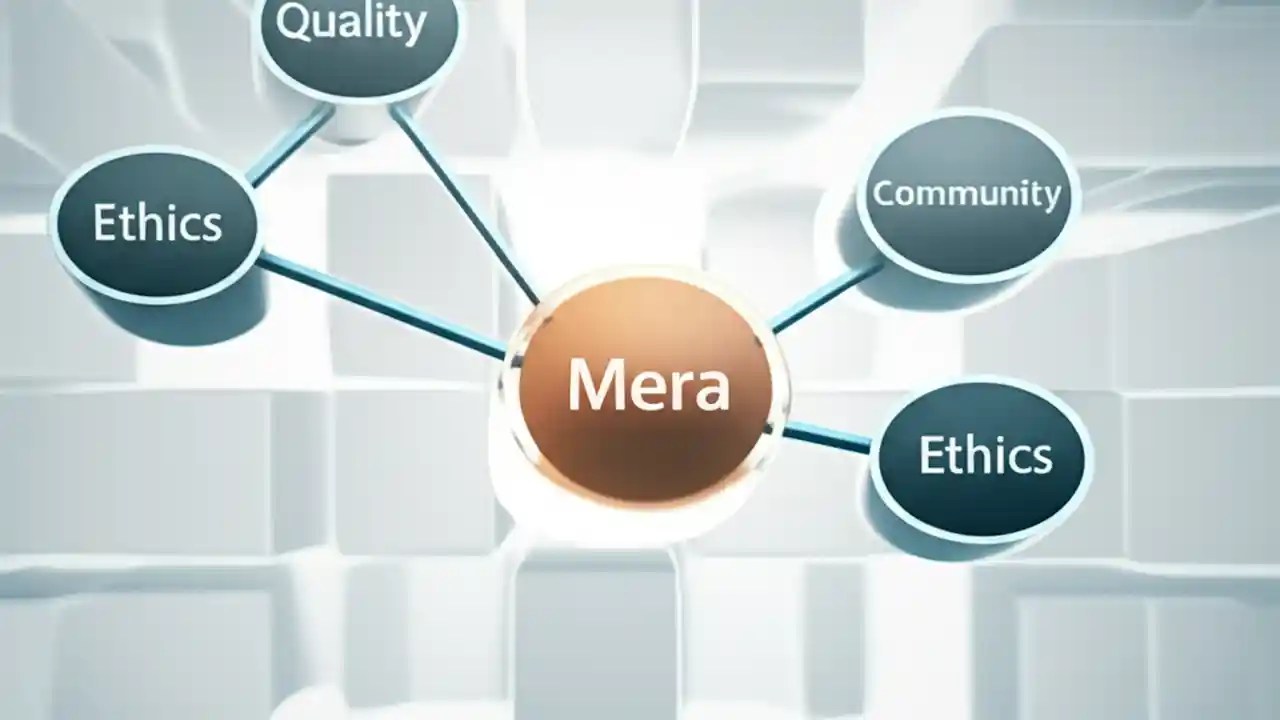 Quality

Ethics

Community

Mera

Ethics