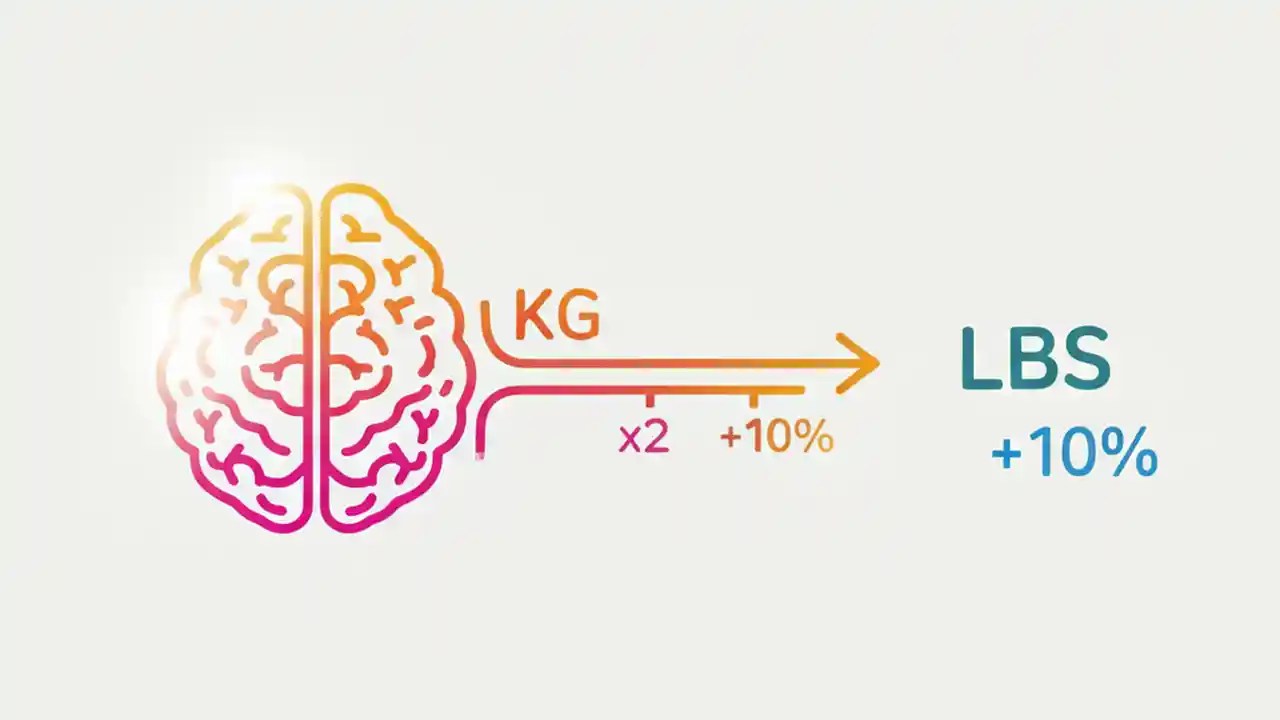 KG

x2 +10%

LBS

+10%