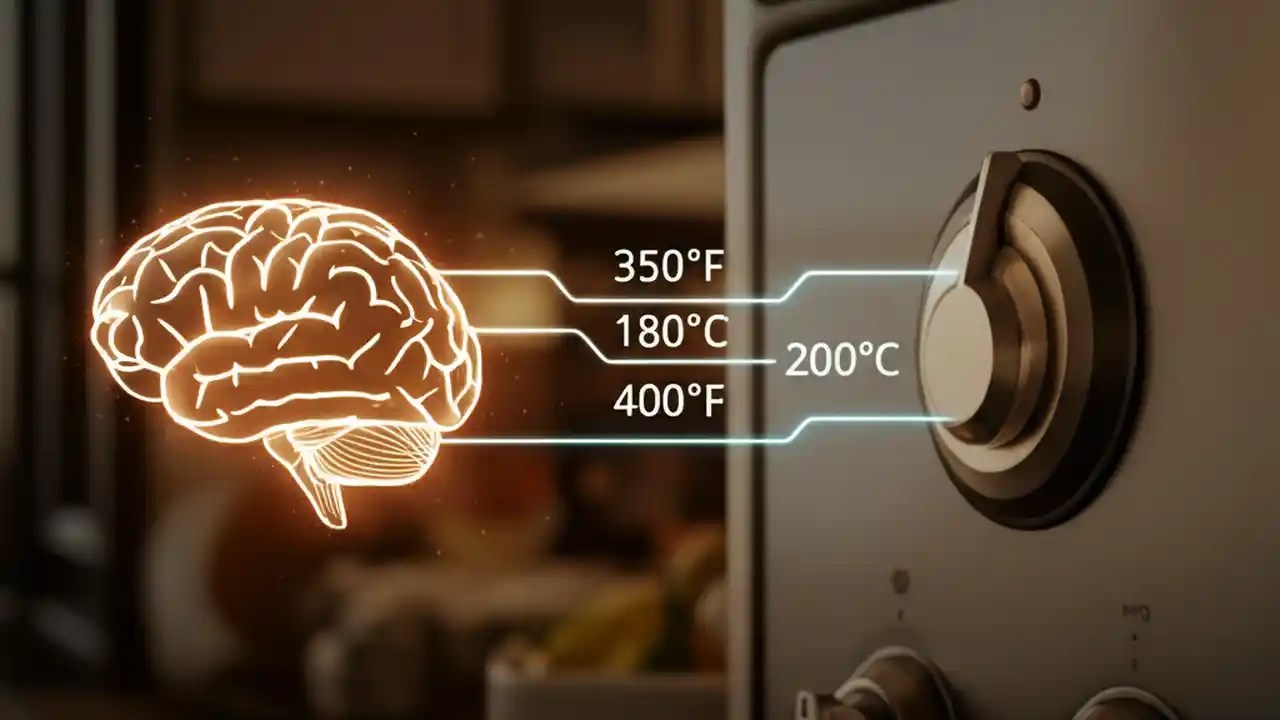 350°F
180°C
200°C
400°F