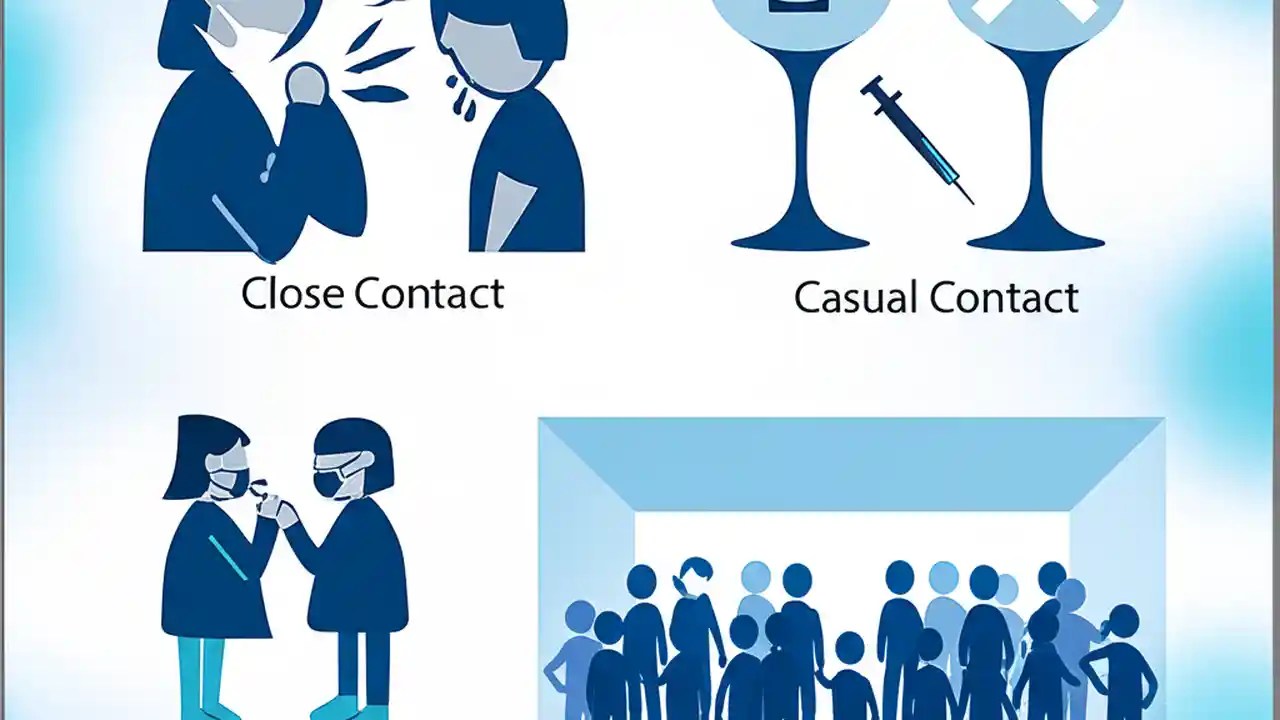 Close Contact

Casual Contact