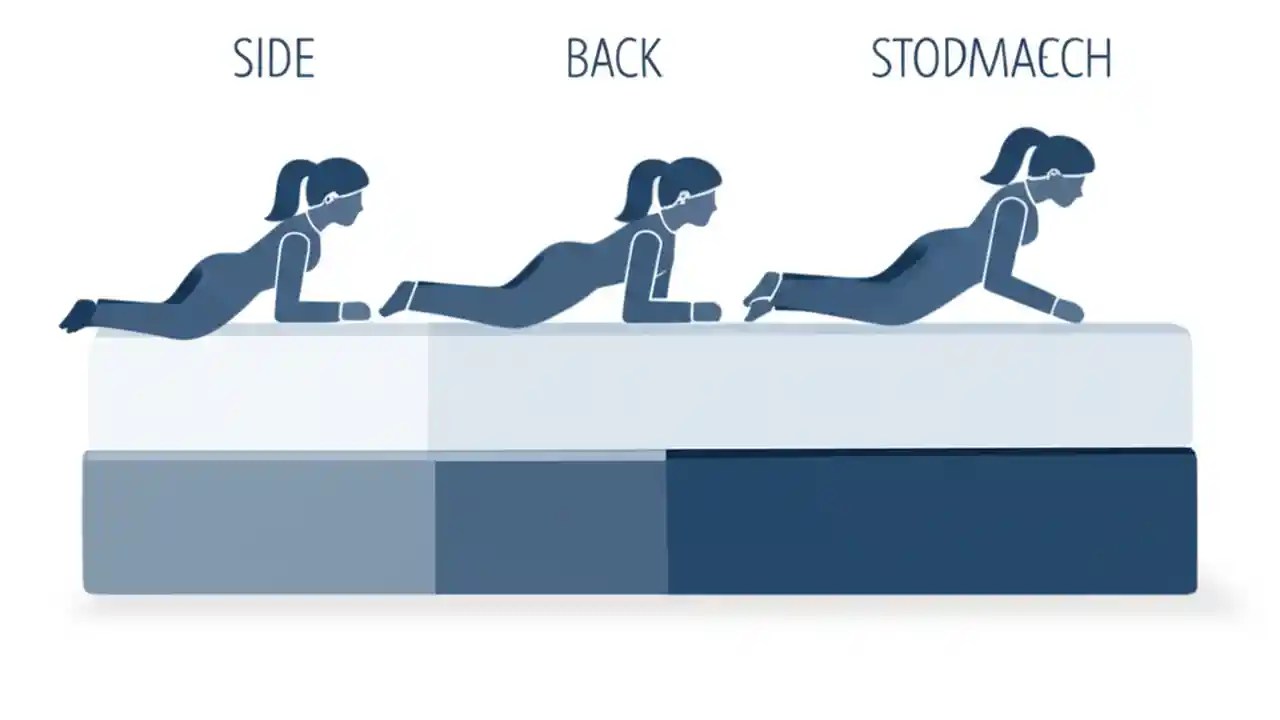 SIDE

BACK

STODMAECH