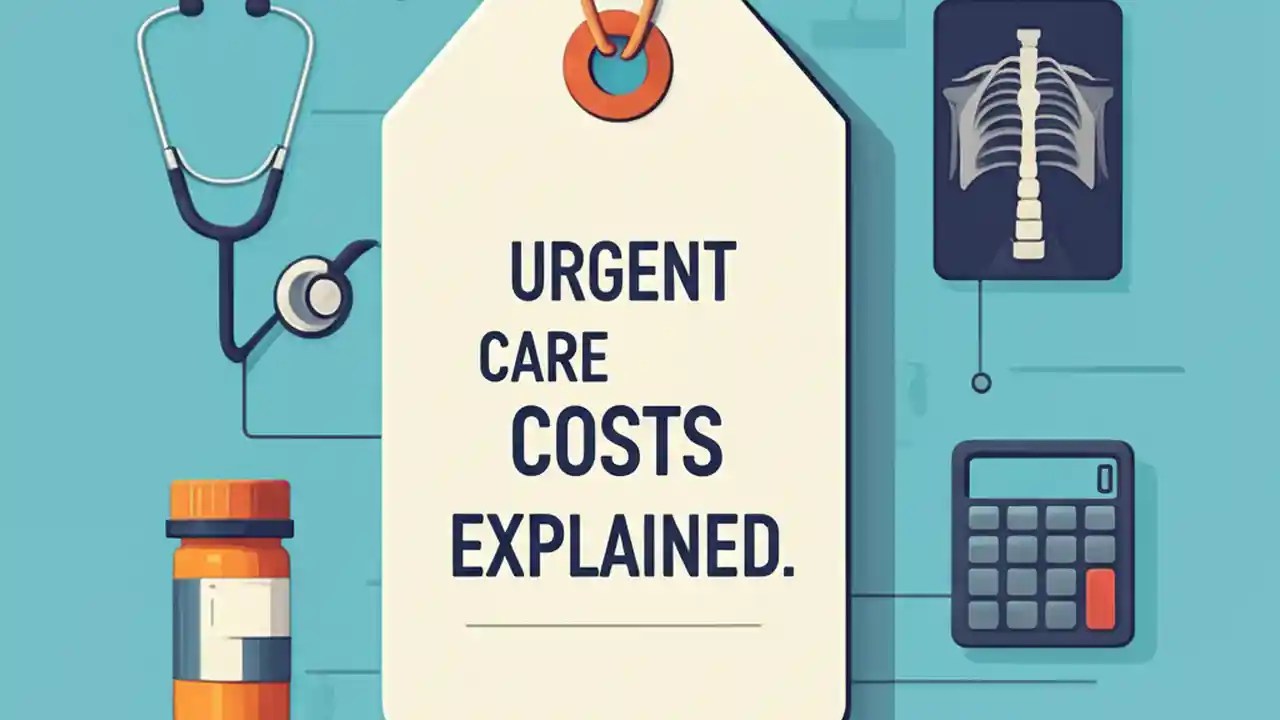 URGENT
CARE
COSTS
EXPLAINED.

0