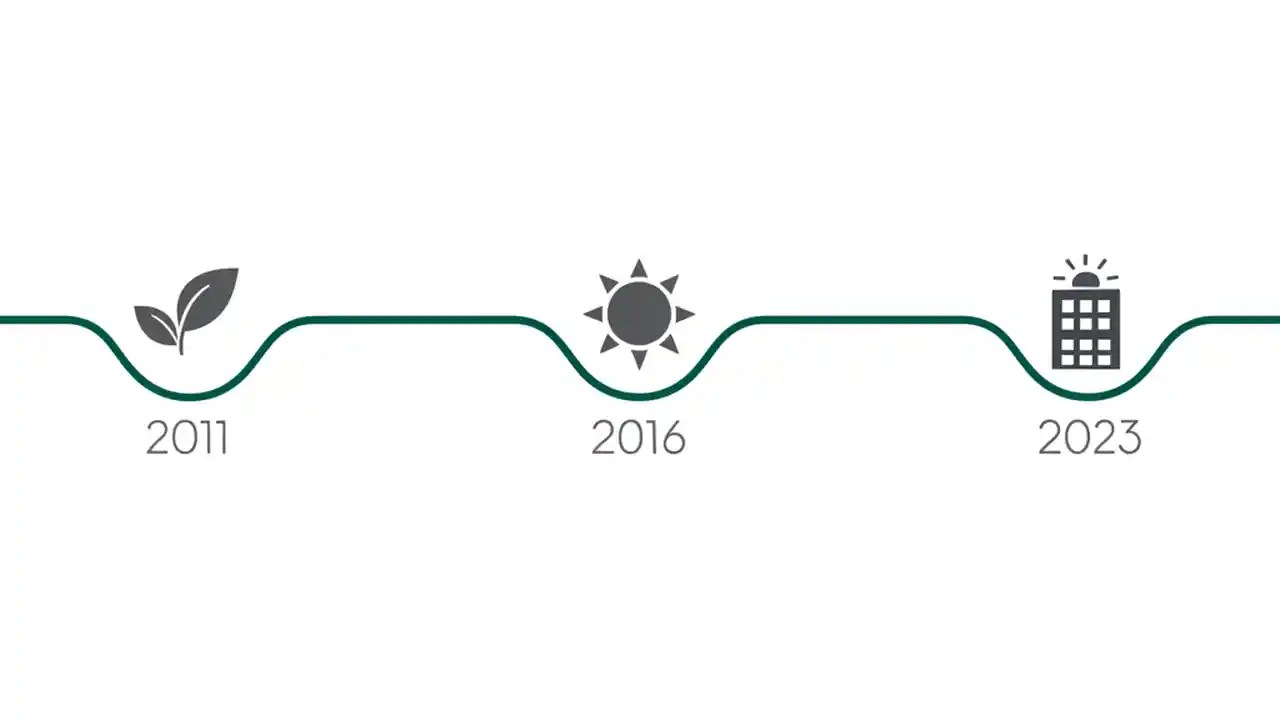 2011

2016

2023