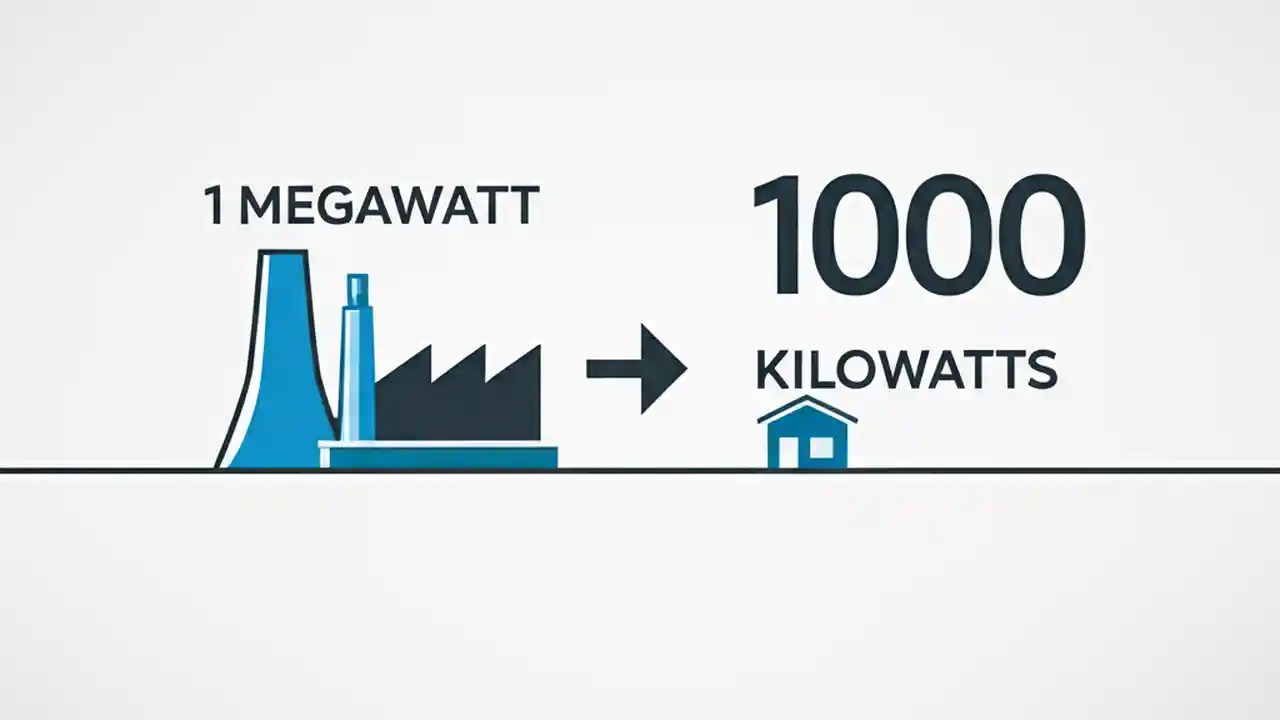 1 MEGAWATT

1000

KILOWATTS