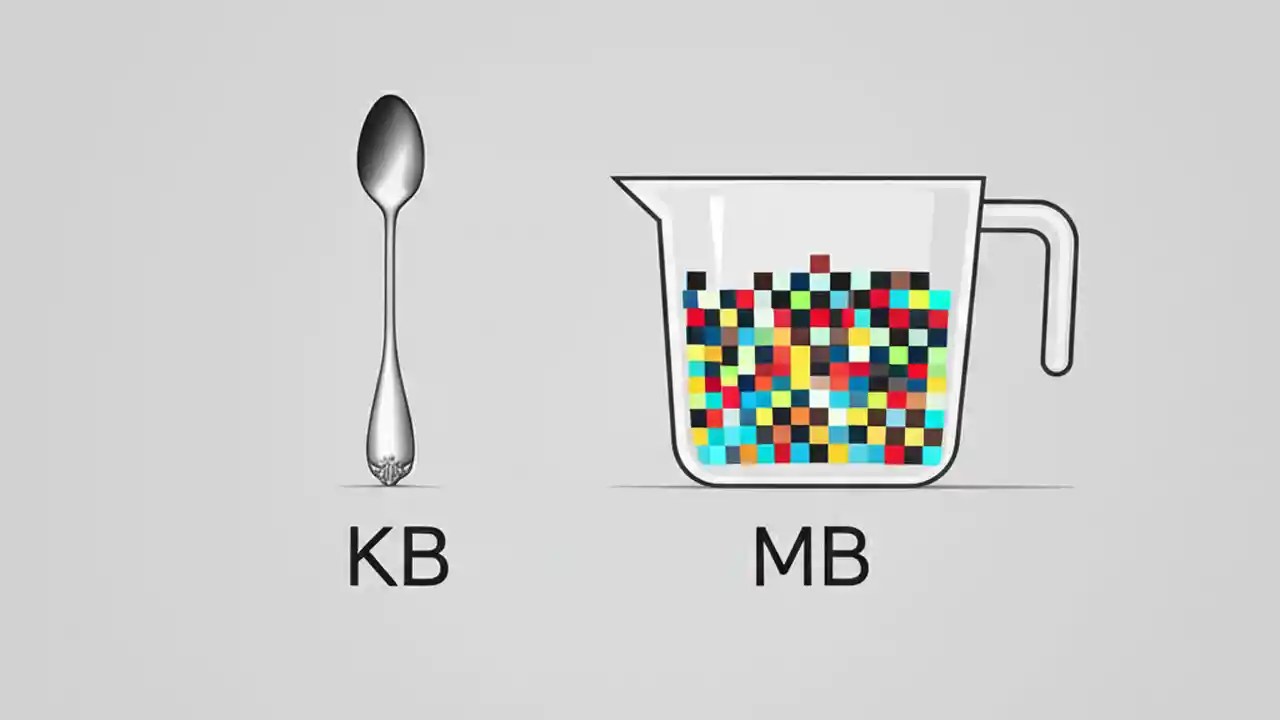 KB

MB