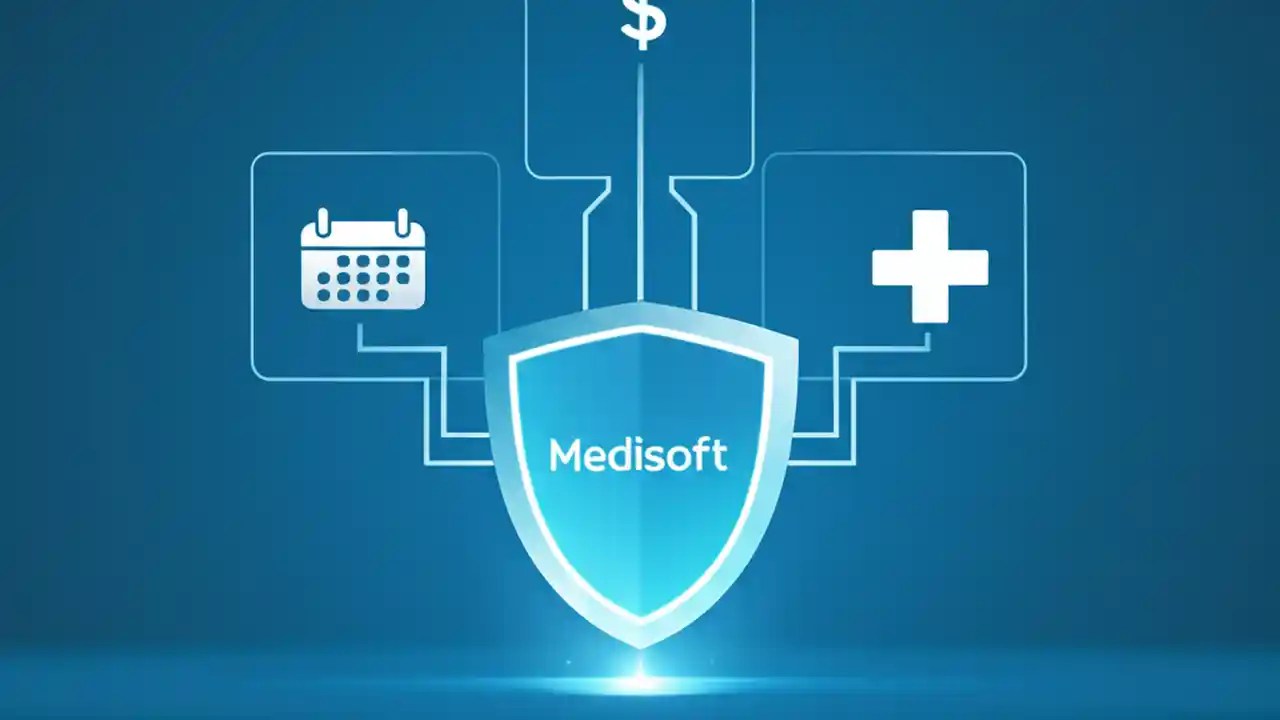 $

Medisoft