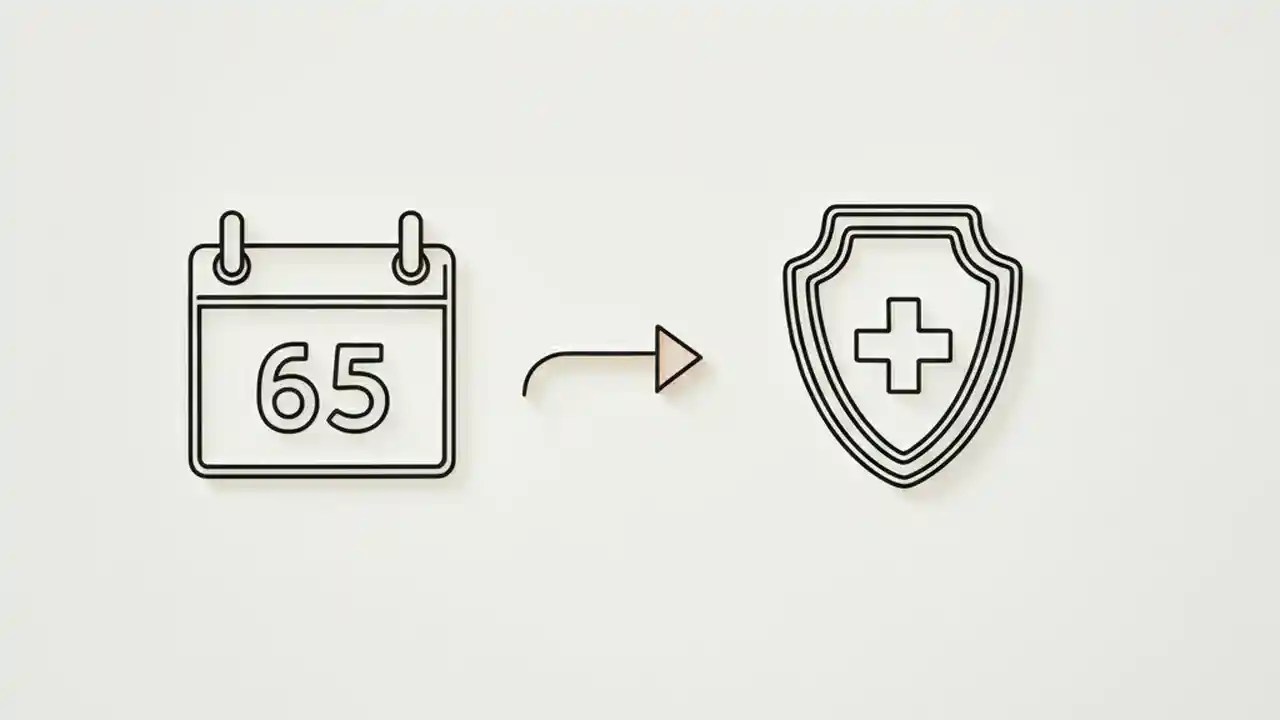 65