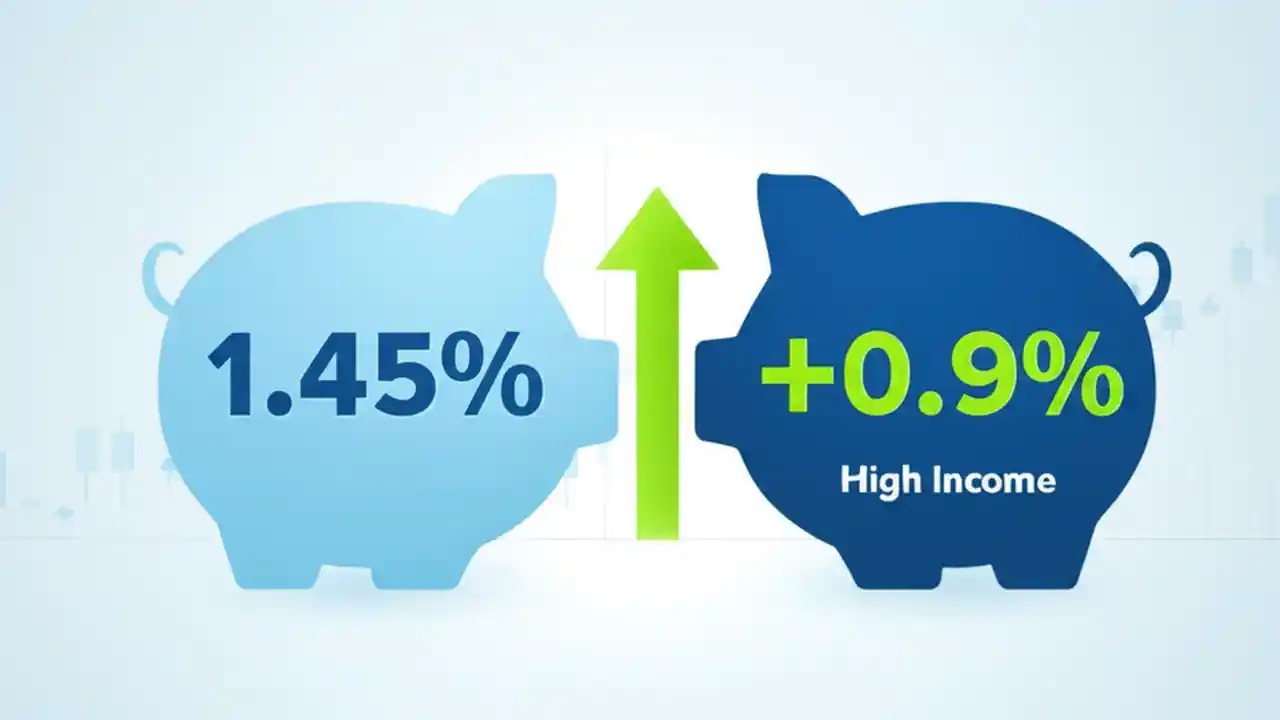 1.45%

+0.9%

High Income