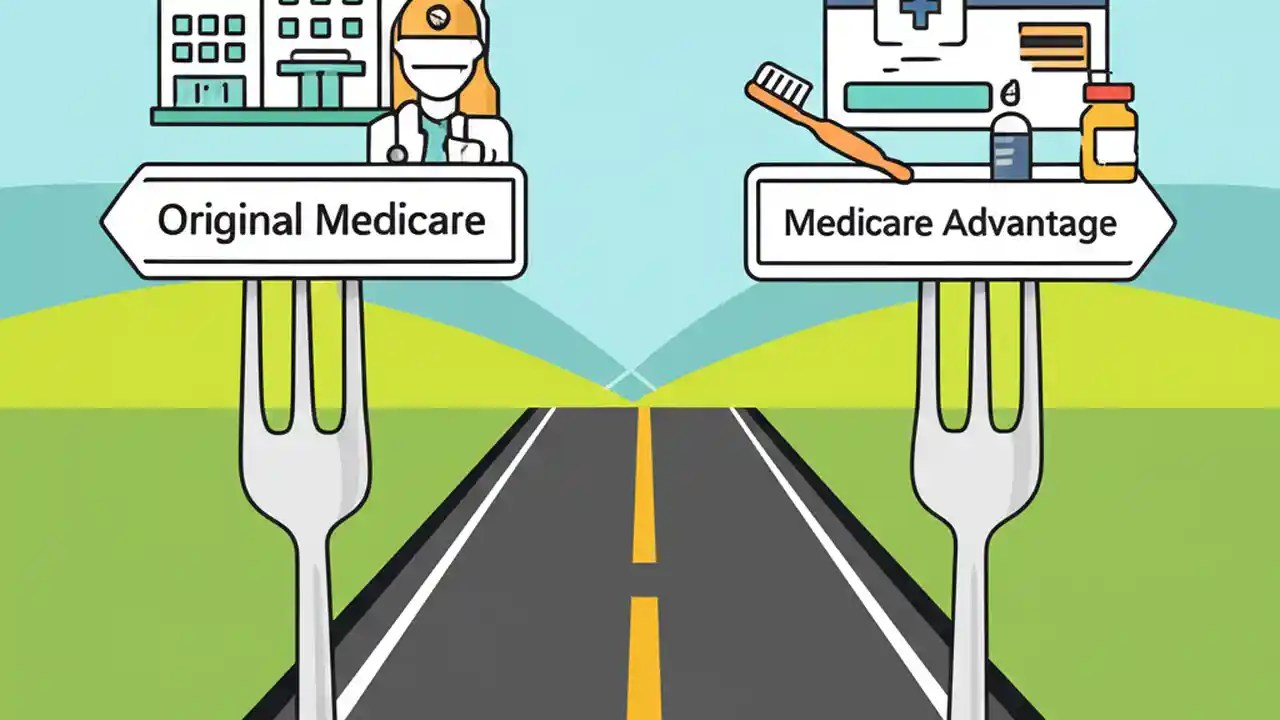 Original Medicare

Medicare Advantage