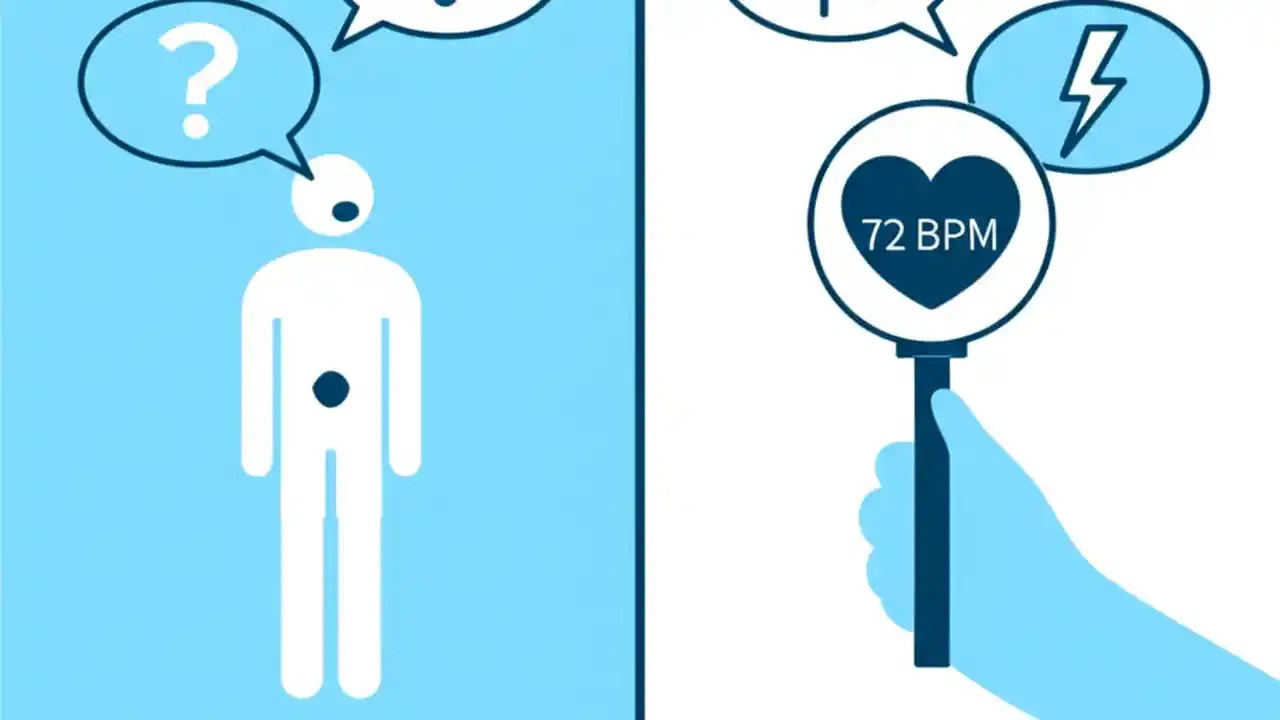 ?

72 BPM