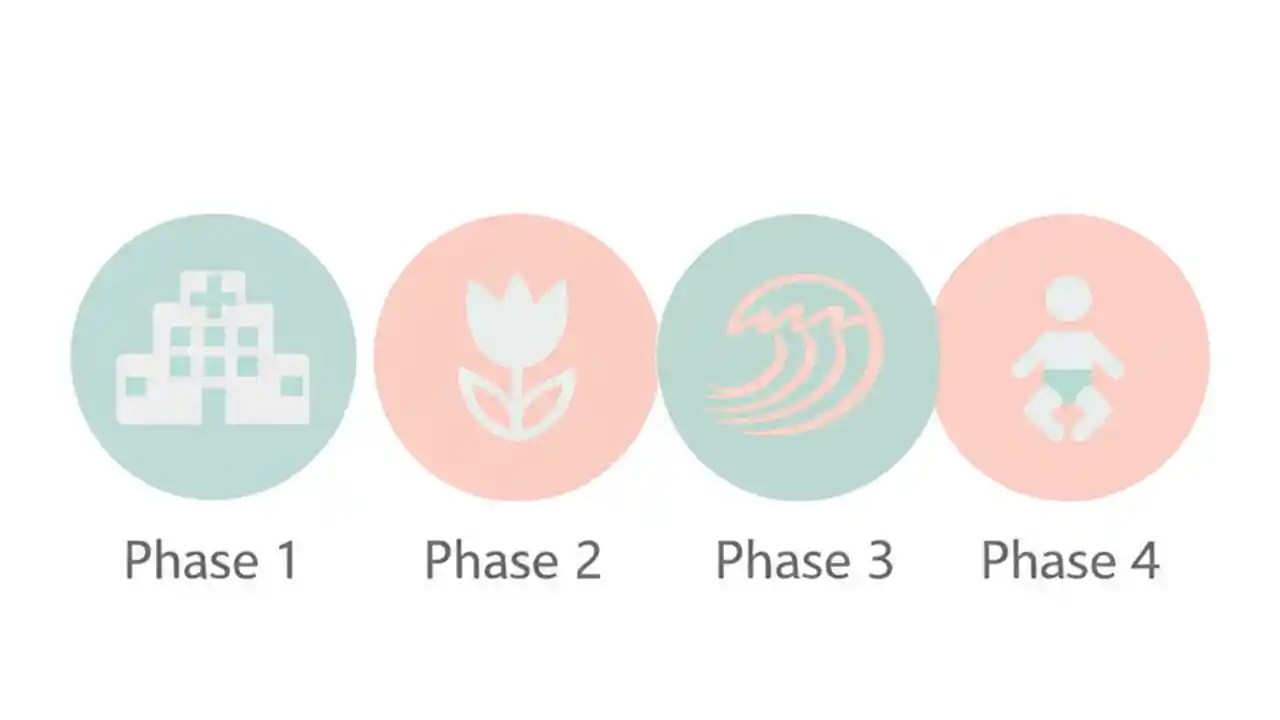 Phase 1
Phase 2
Phase 3
Phase 4