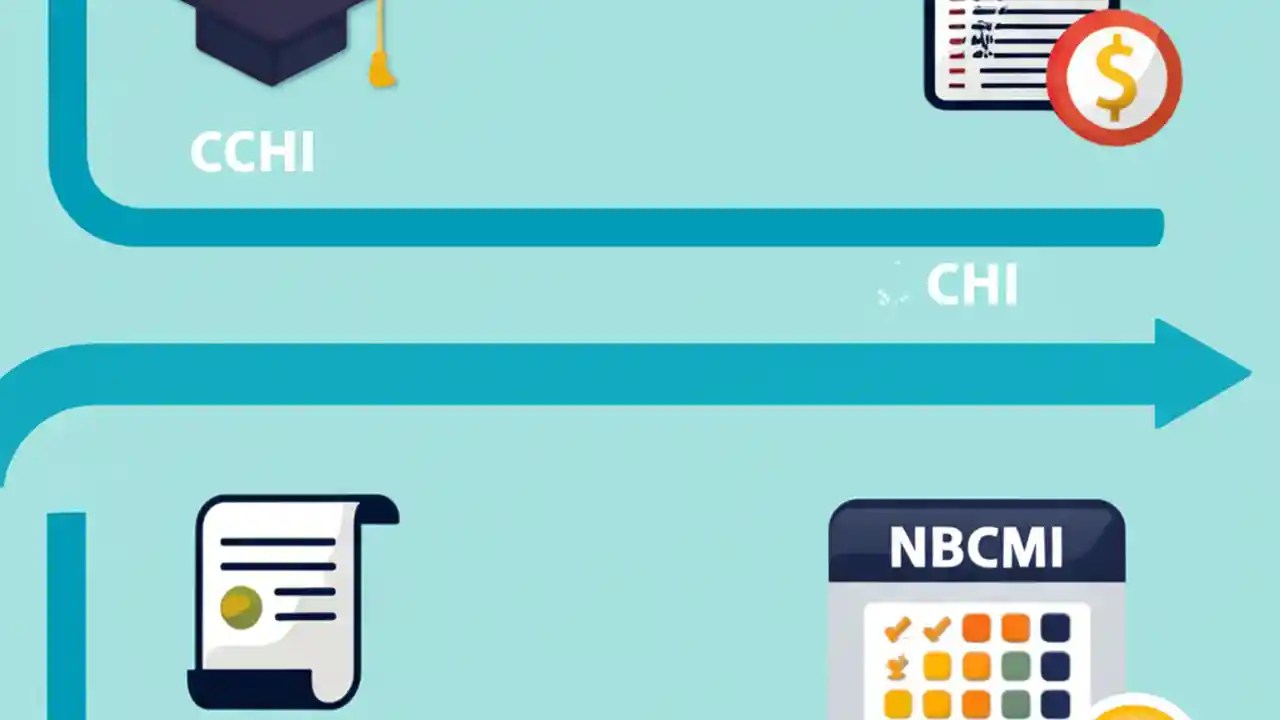 CCHI

$

CHI

NBCMI