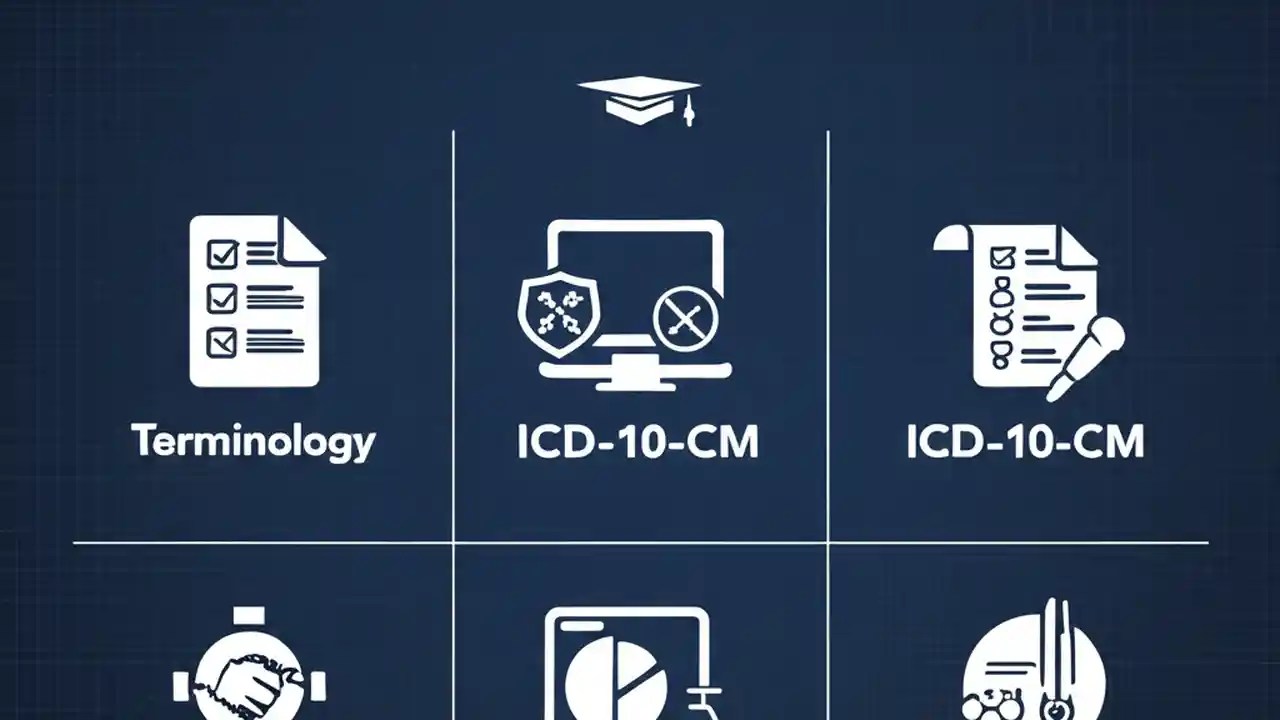 Terminology

ICD-10-CM

ICD-10-CM