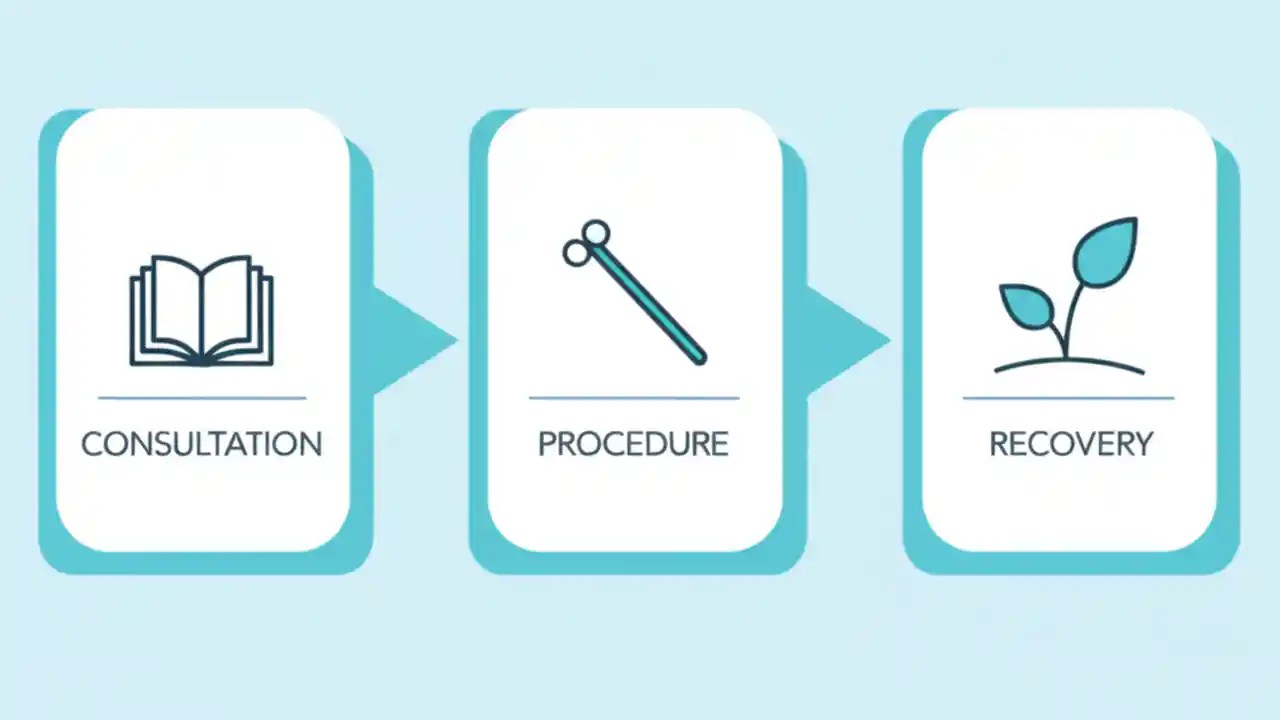 CONSULTATION

PROCEDURE

RECOVERY