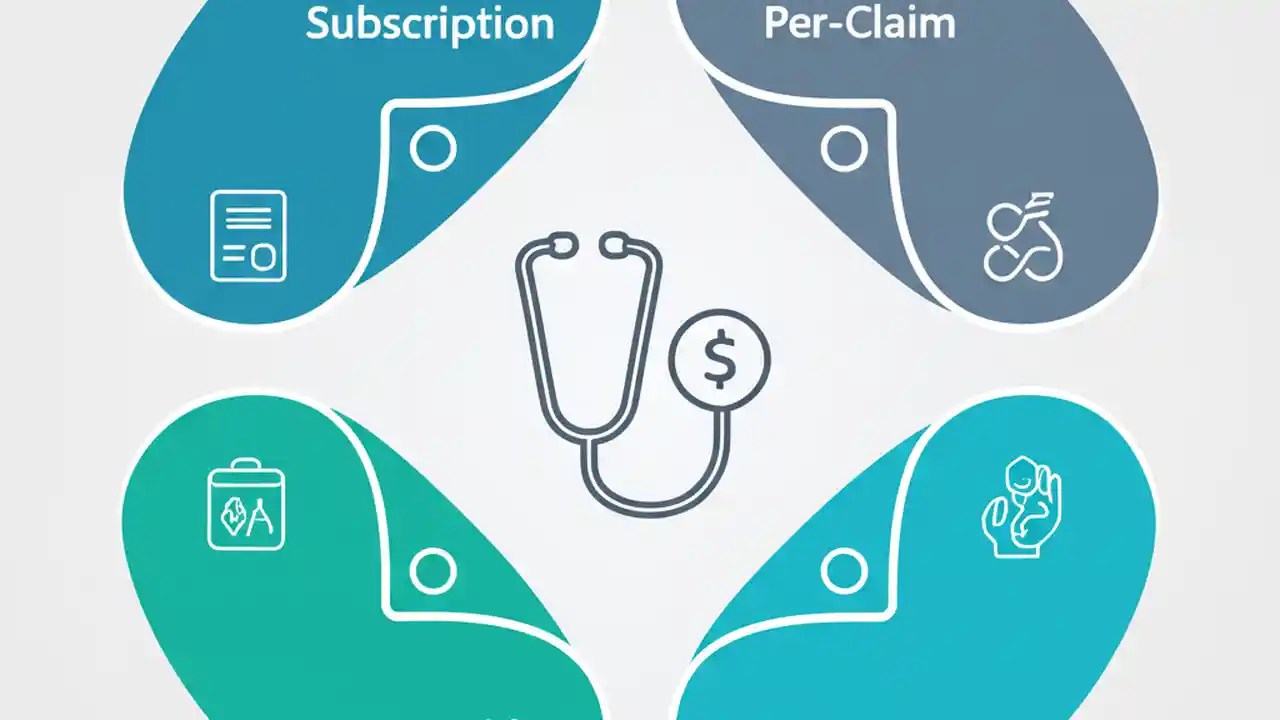 Subscription

Per-Claim

$