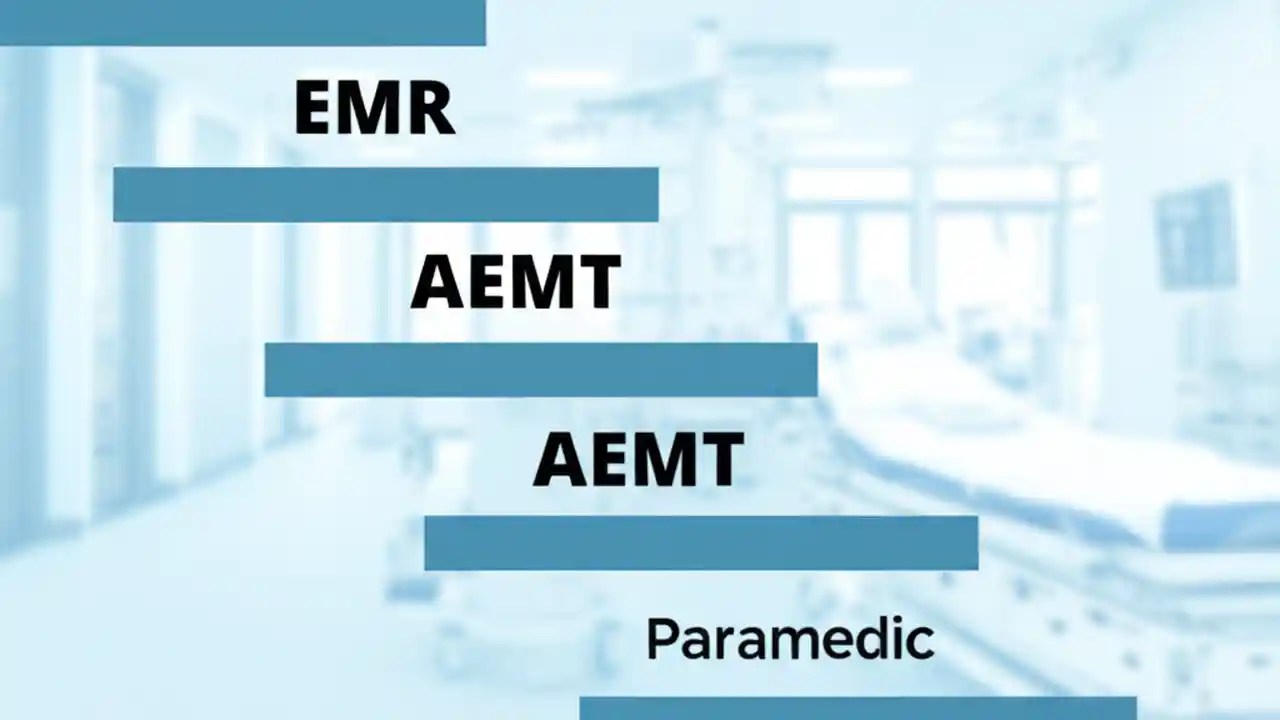 EMR

AEMT

AEMT

Paramedic