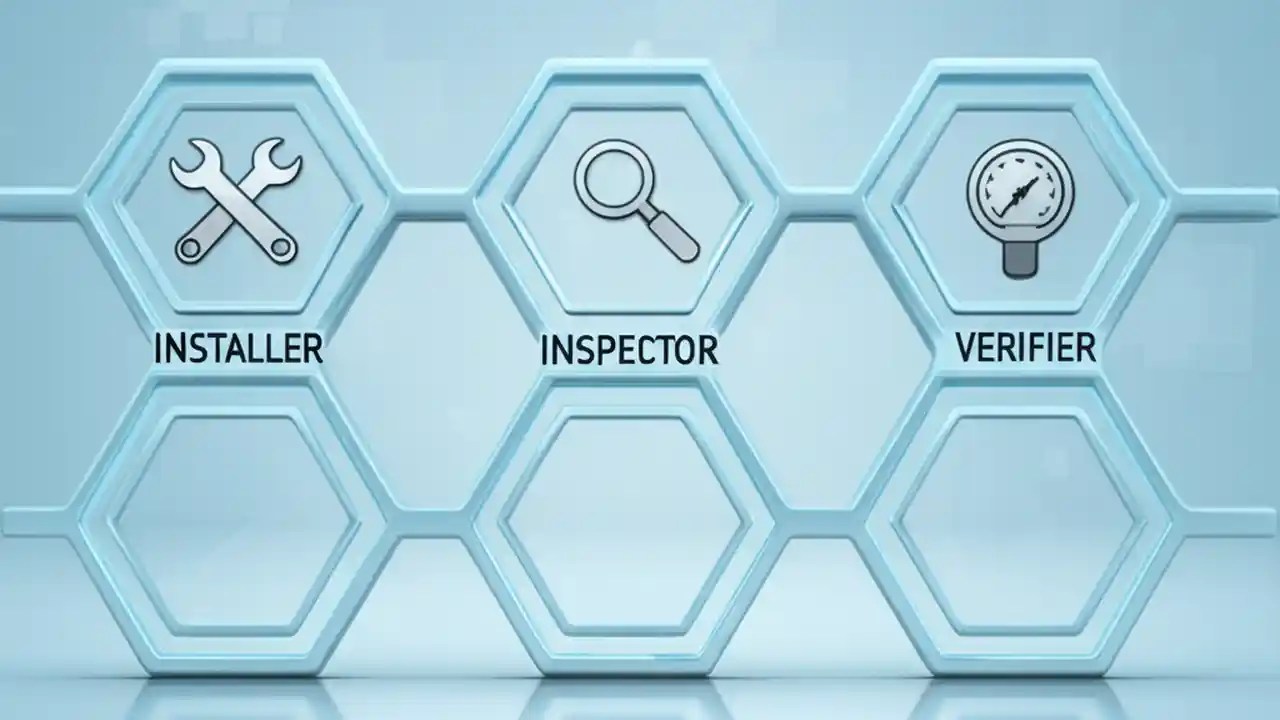 INSTALLER

INSPECTOR

VERIFIER