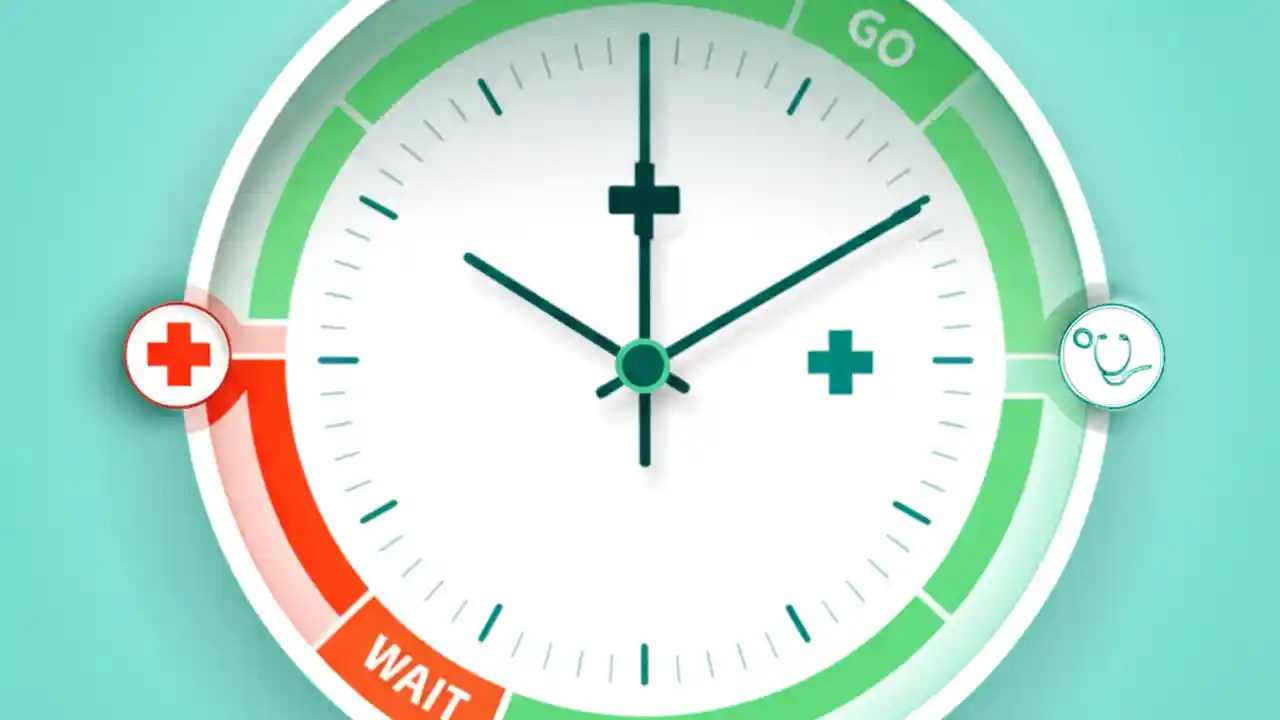 GO

WAIT