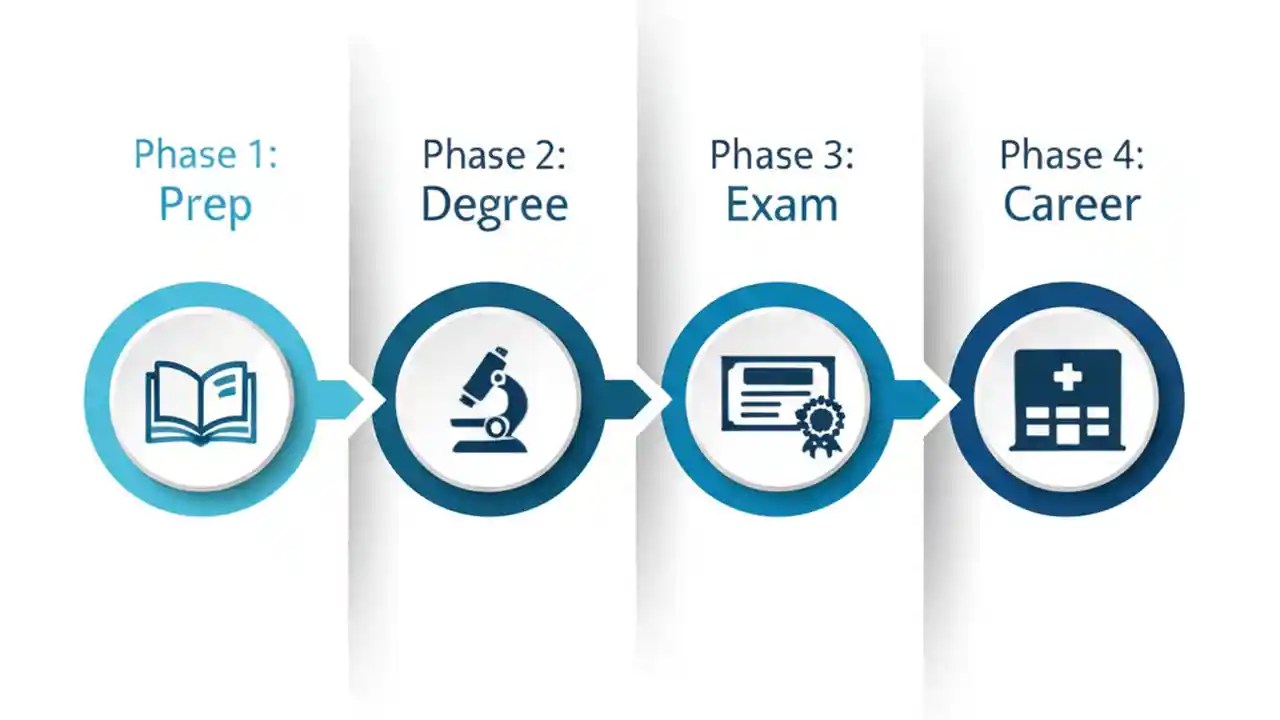 Phase 1:
Prep

Phase 2:
Degree

Phase 3:
Exam

Phase 4:
Career