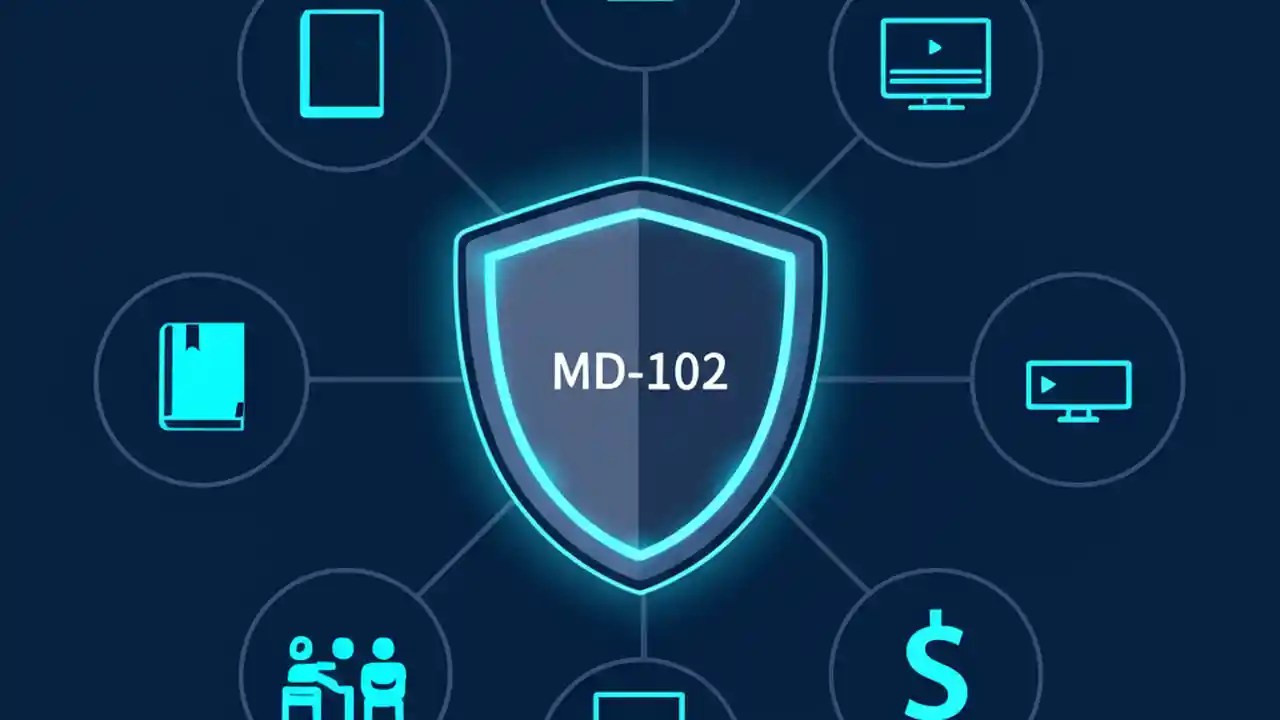 MD-102

$