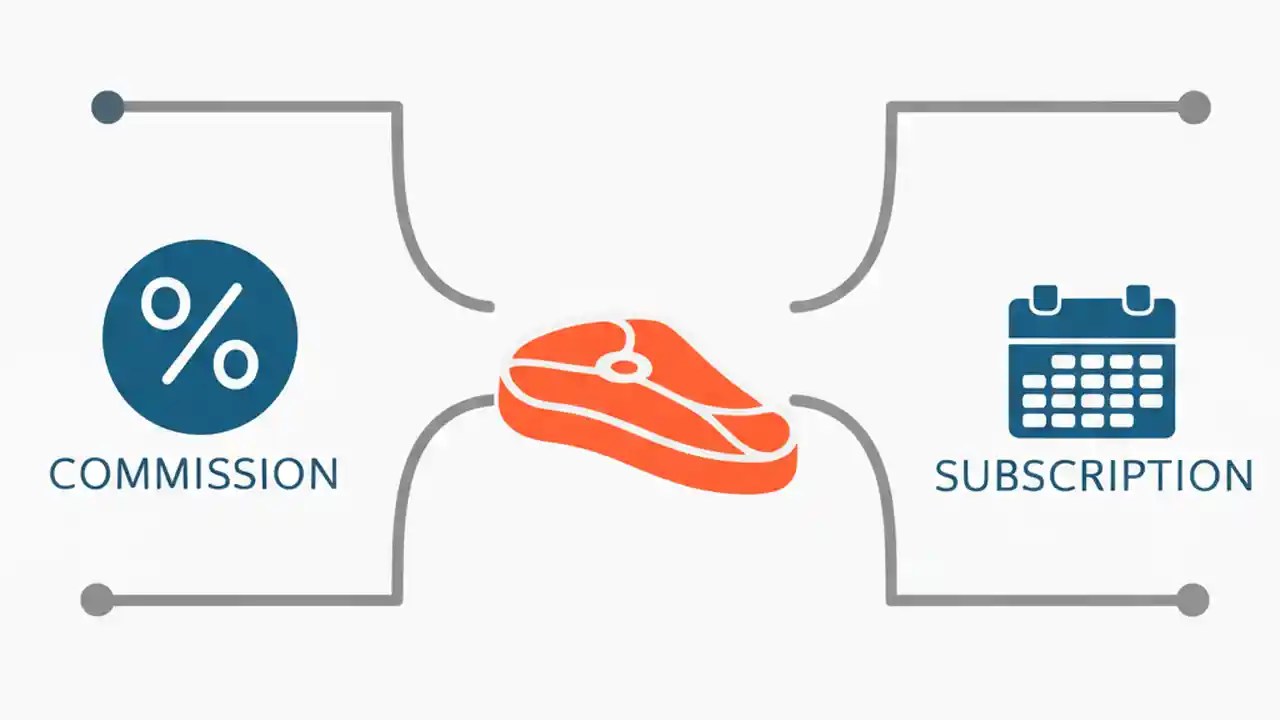 %
COMMISSION

SUBSCRIPTION