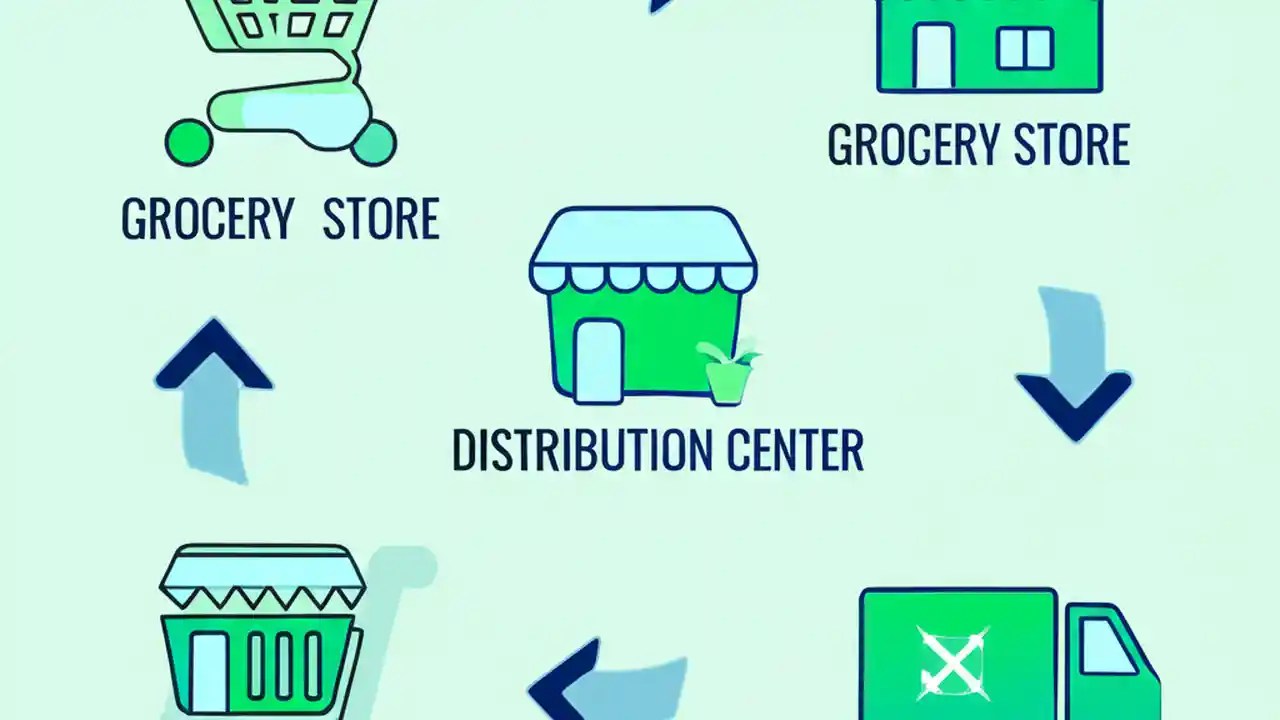 GROCERY STORE

GROCERY STORE

DISTRIBUTION CENTER