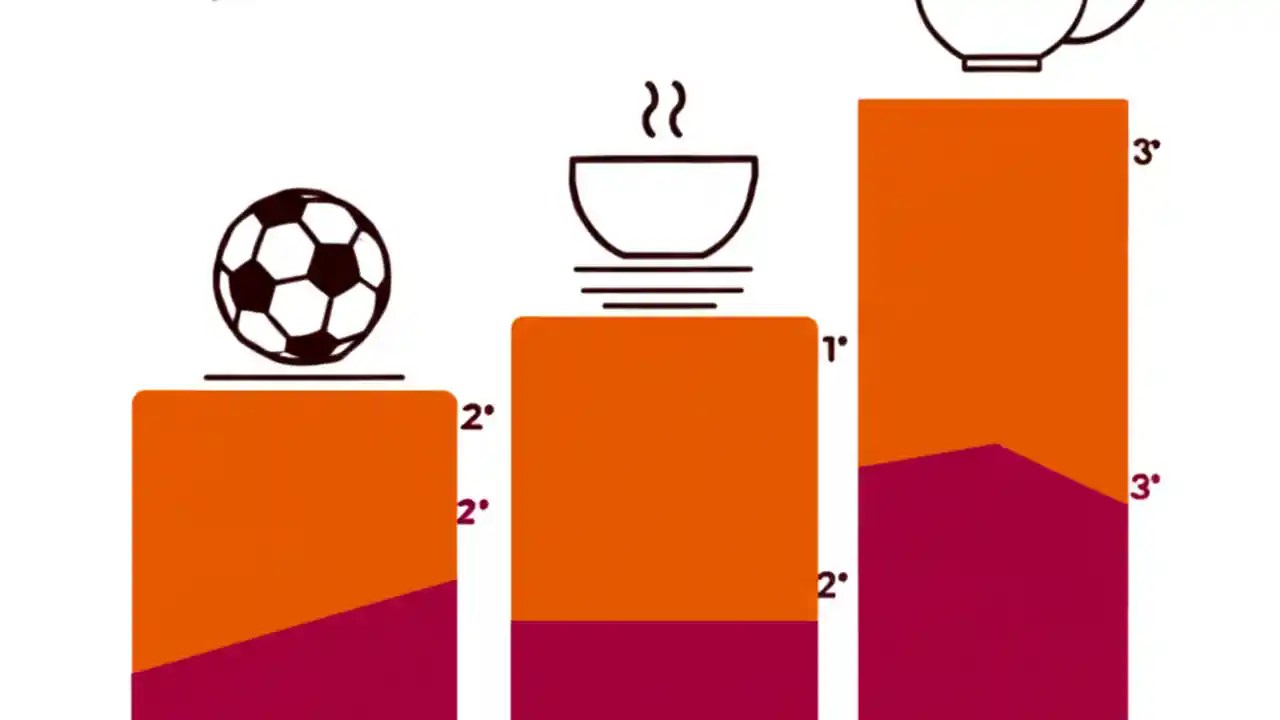 2°
2°
1°
2°
3°
3°