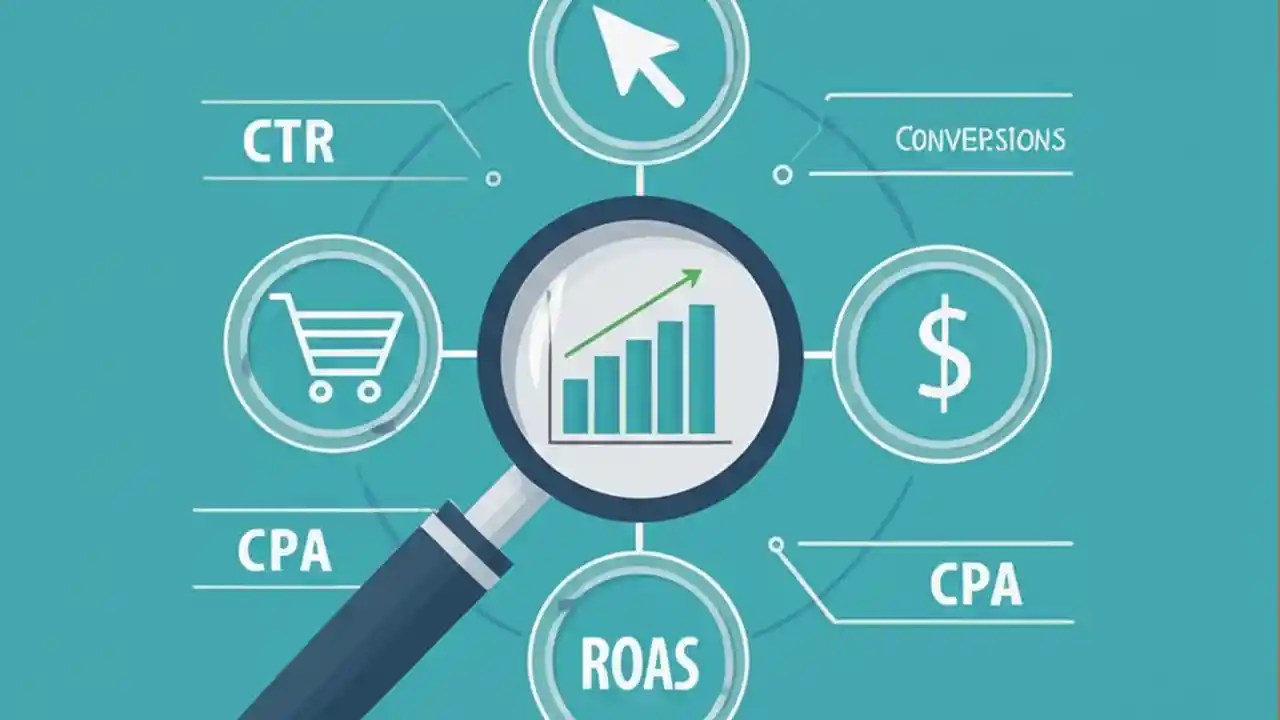 CTR

CONVERSIONS

$

CPA

CPA

ROAS