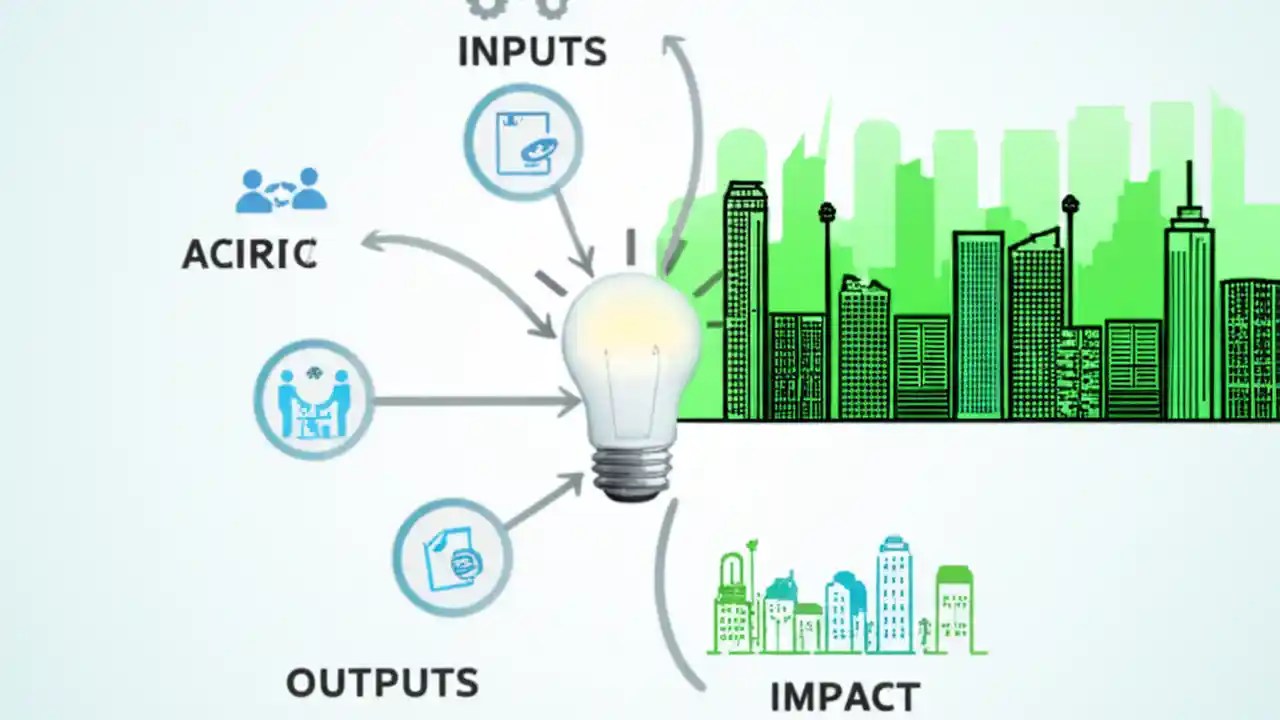 INPUTS

ACIRIC

OUTPUTS

IMPACT