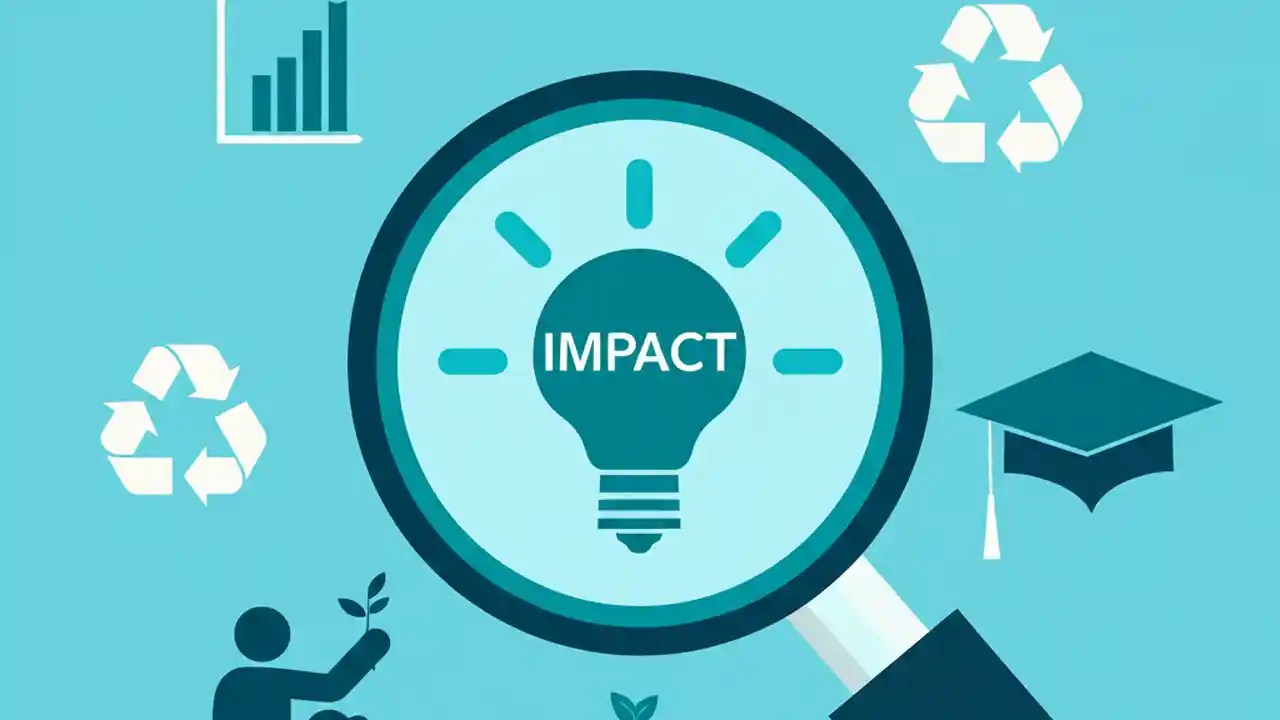 IMPACT