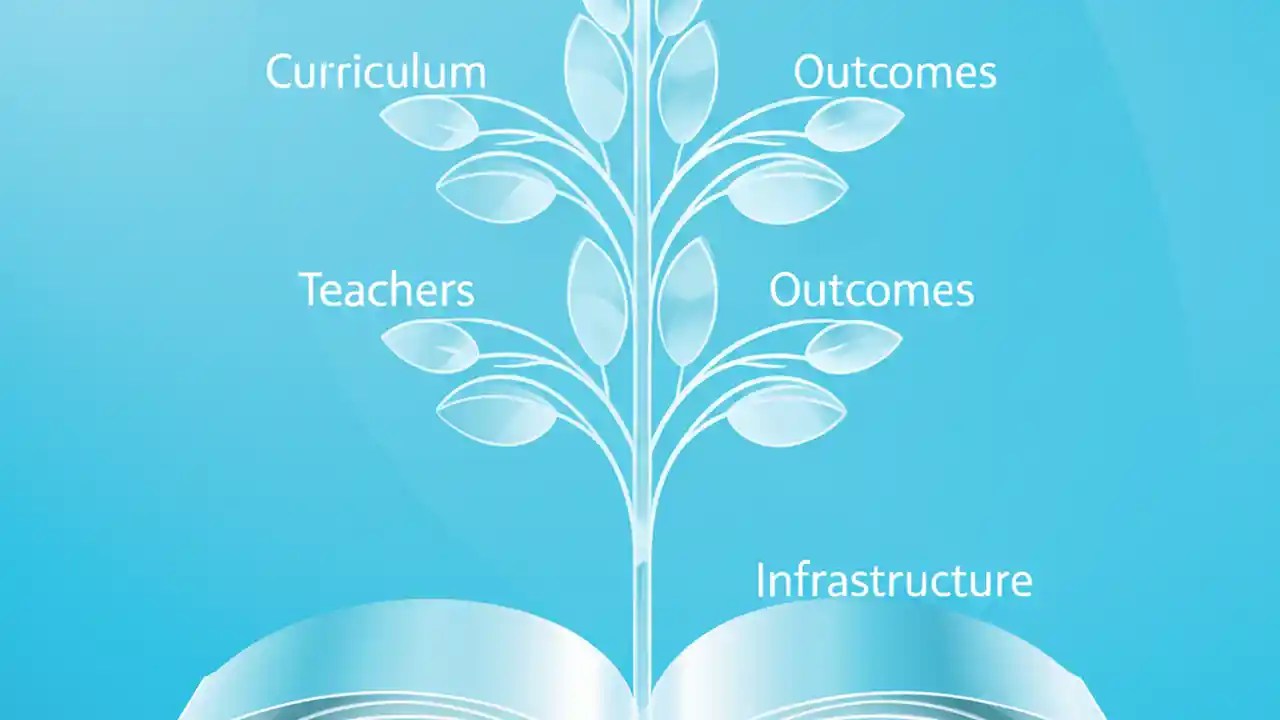 Curriculum
Outcomes
Teachers
Outcomes
Infrastructure