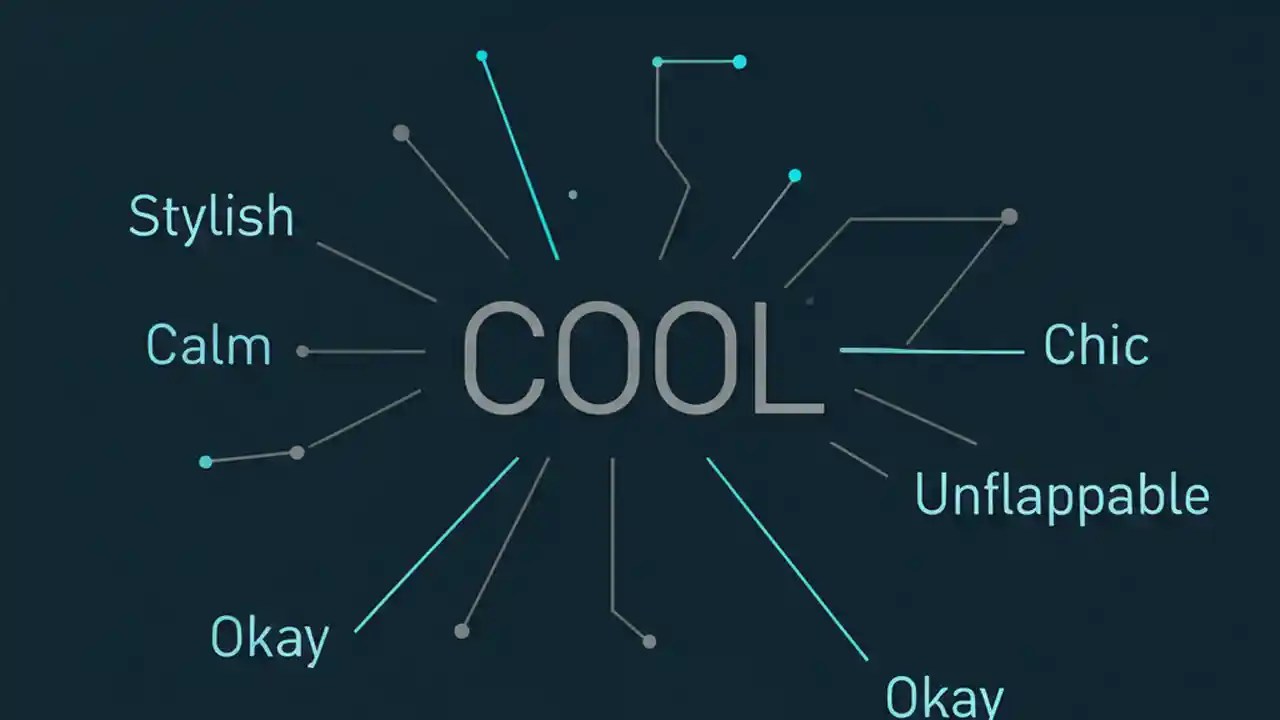 Stylish

Calm

COOL

Chic

Unflappable

Okay

Okay